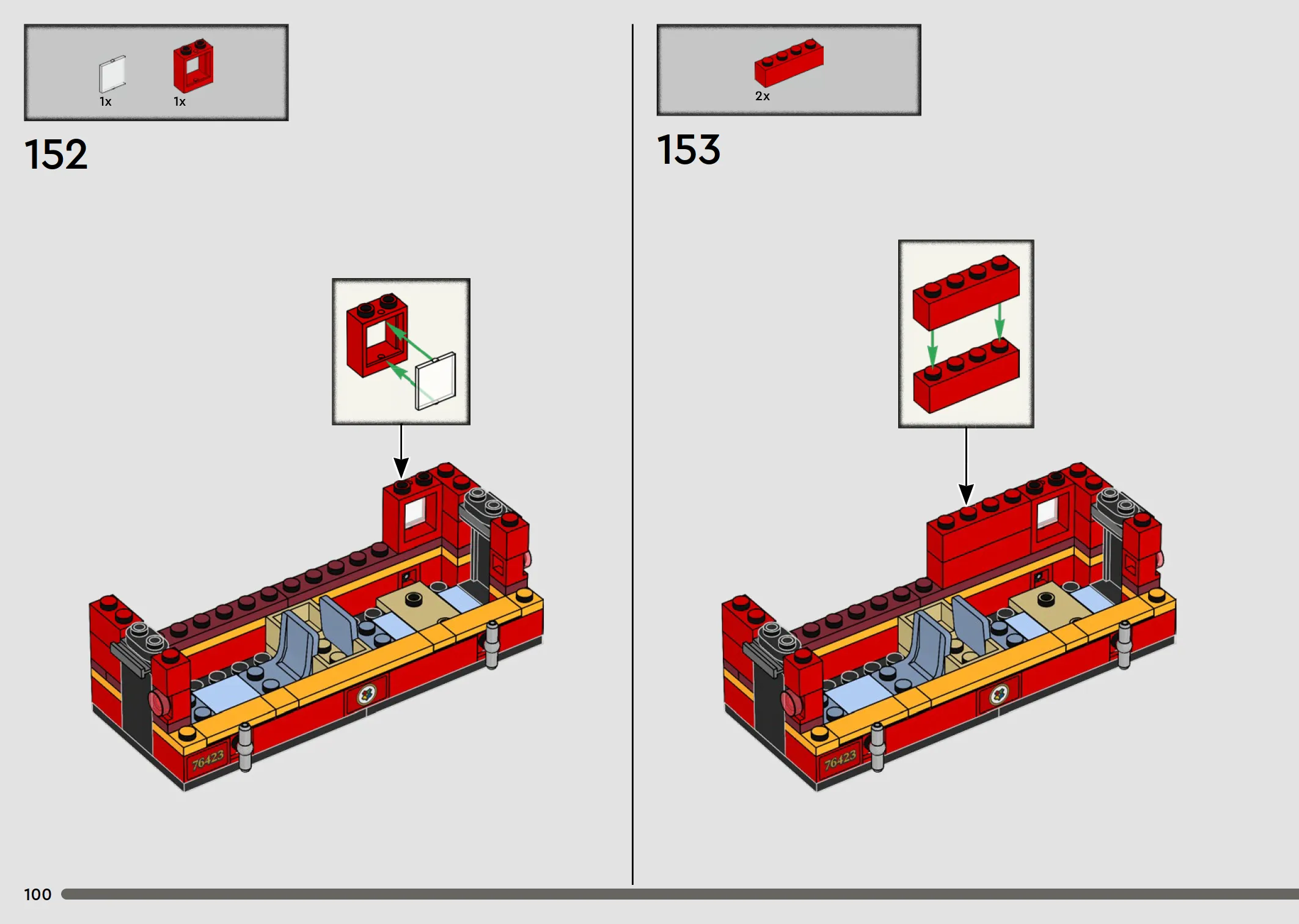 1x 1x

152

76423

2x

153

76423

100