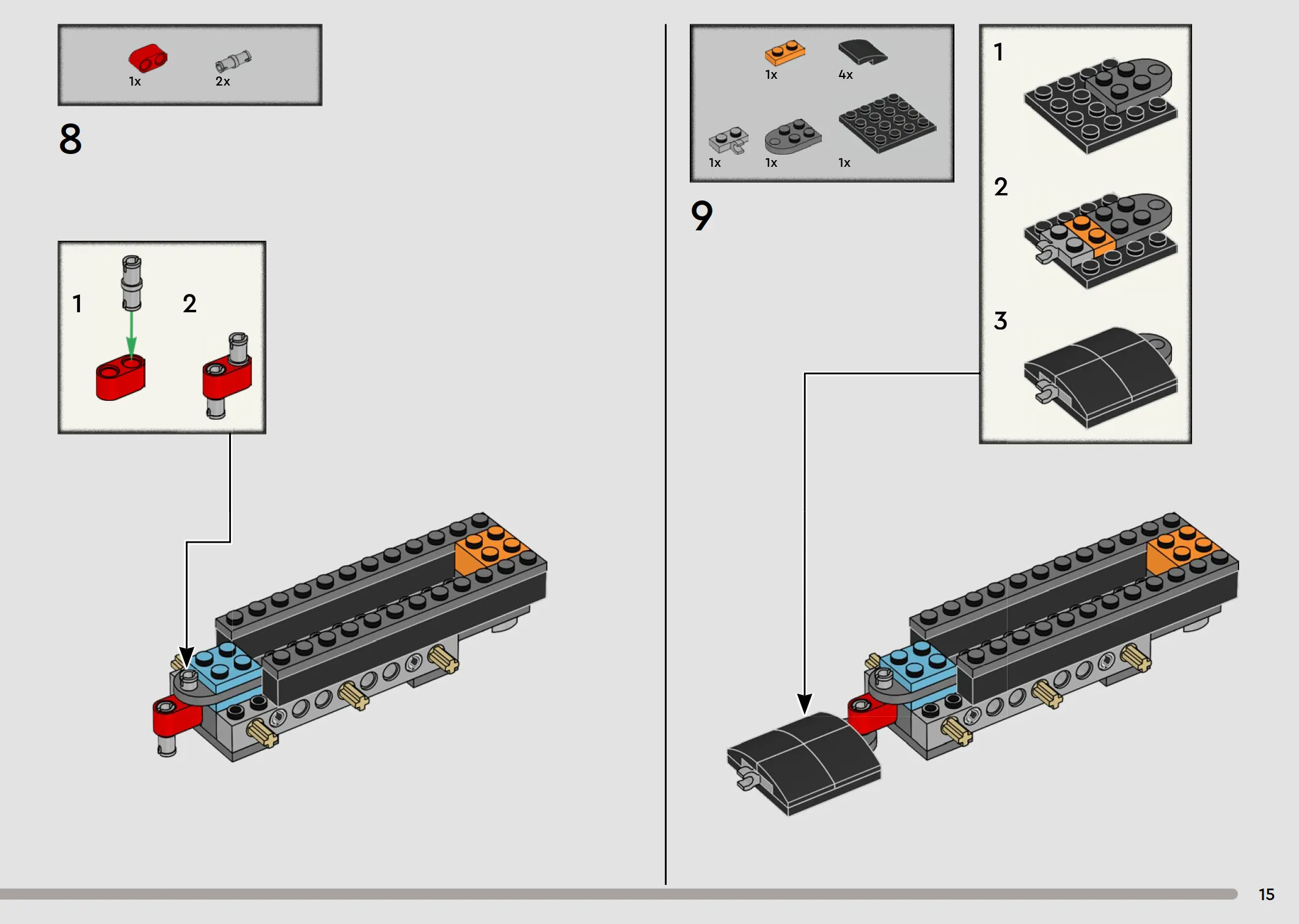 1x 2x

8

1 2

1x 4x

1x 1x 1x

9

1

2

3

15