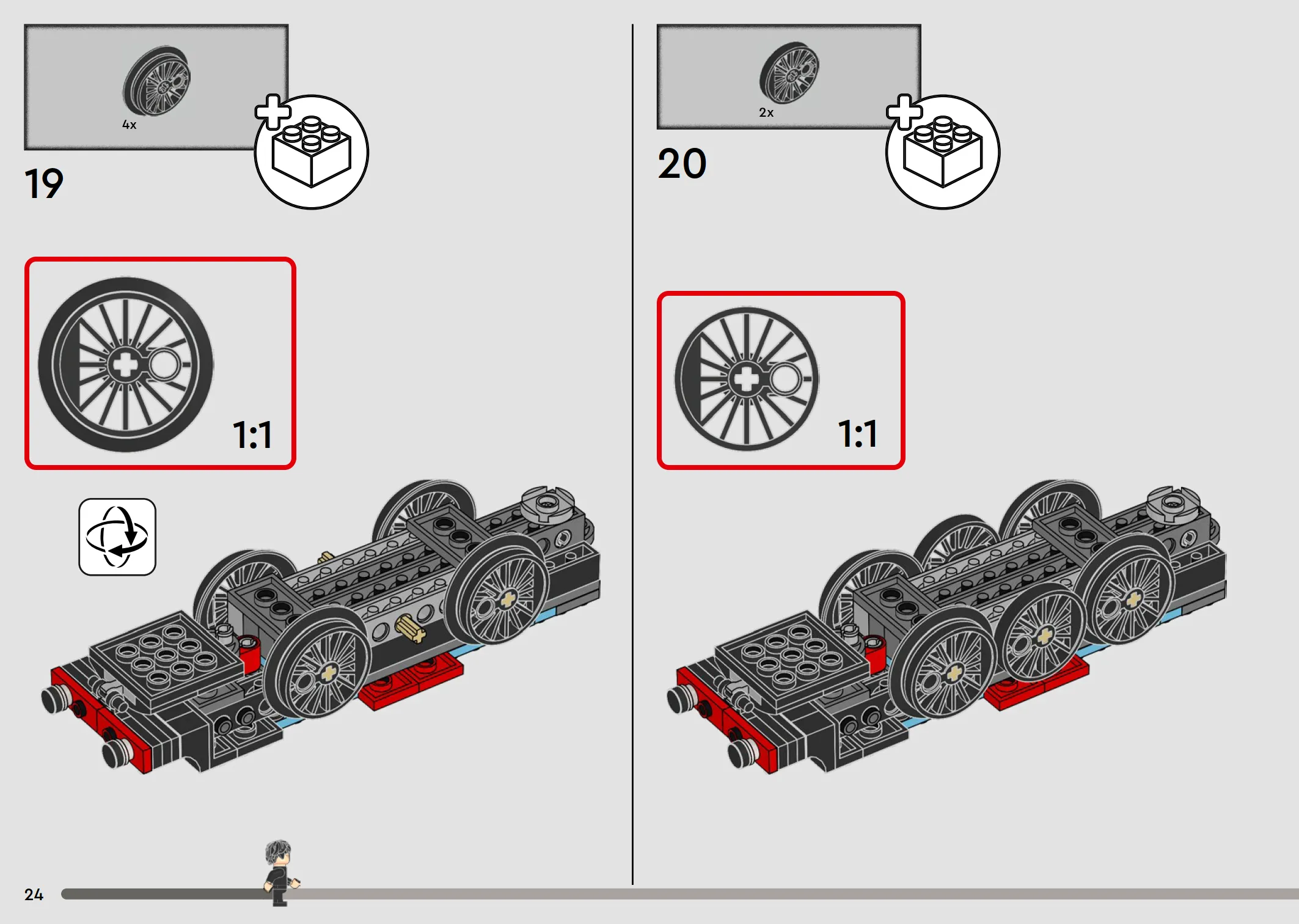 4x

19

1:1

2x

20

1:1

24