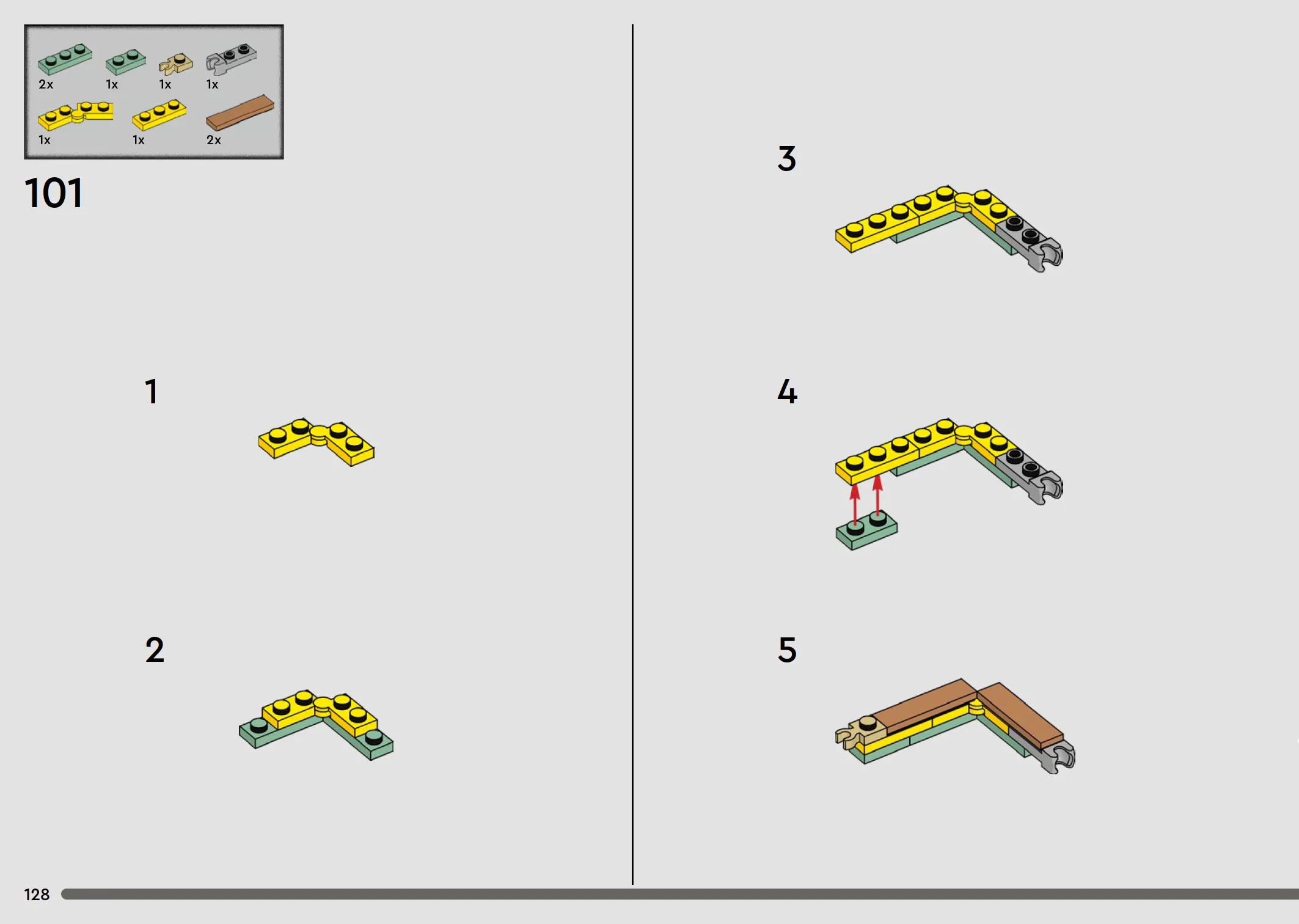 2x
1x
1x
1x
1x
1x
2x

101

1

2

3

4

5

128