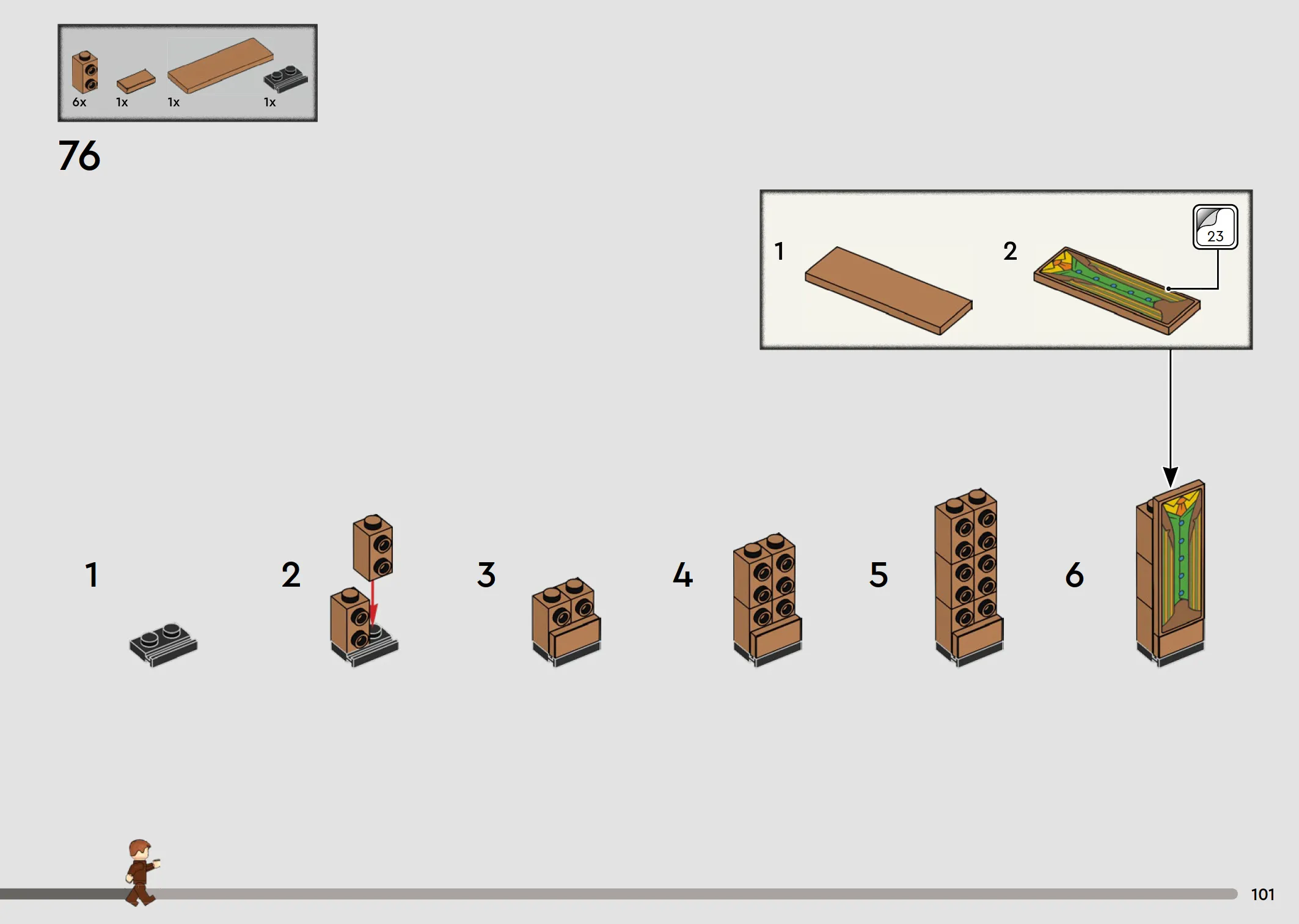 6x 1x 1x 1x

76

1 2 23

1

2

3

4

5

6

101