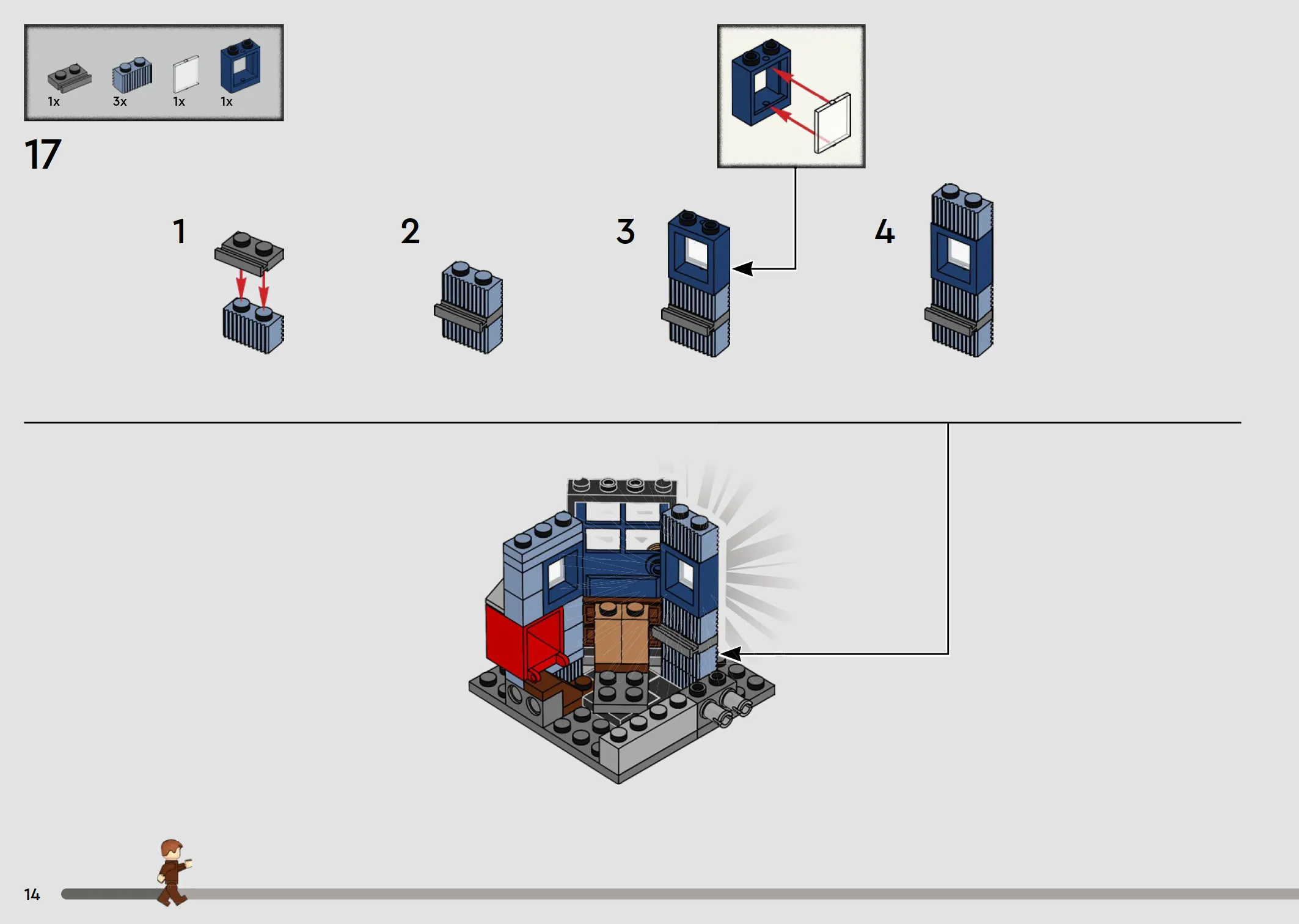 1x 3x 1x 1x

17

1

2

3

4

14