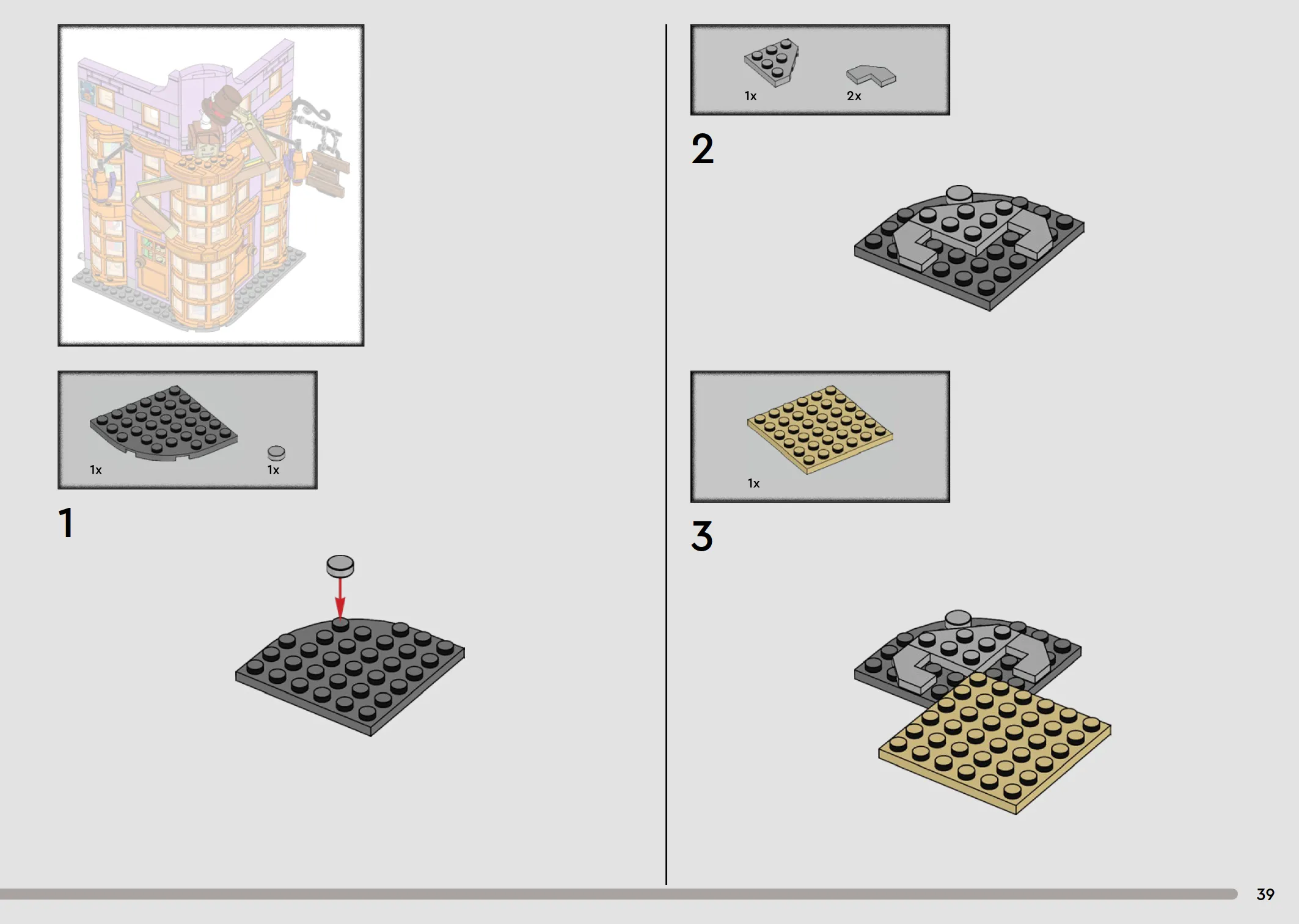 1x

1x

1

1x

2x

2

1x

3

39