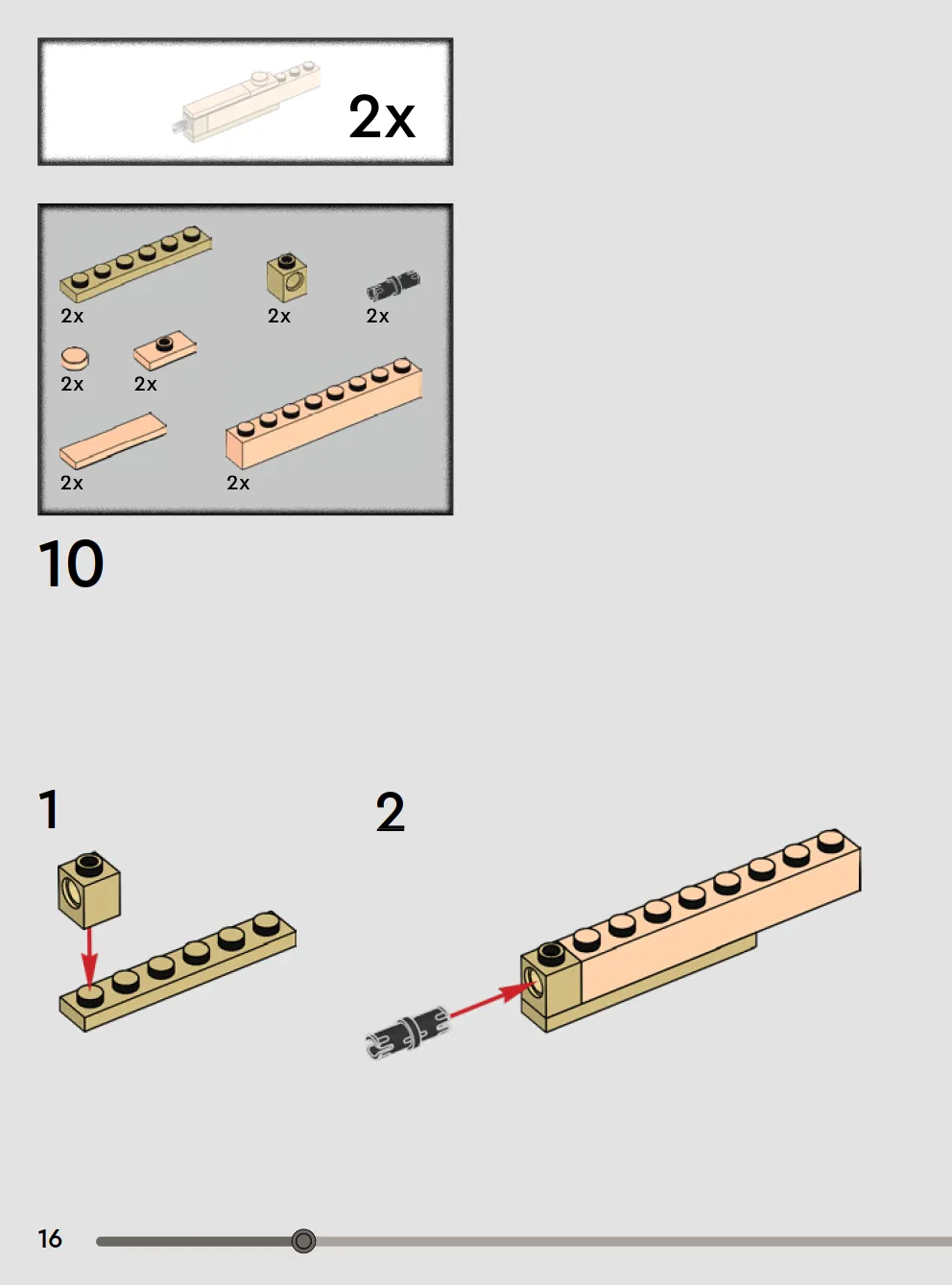 2x

2x
2x
2x
2x
2x
2x
2x

10

1

2

16