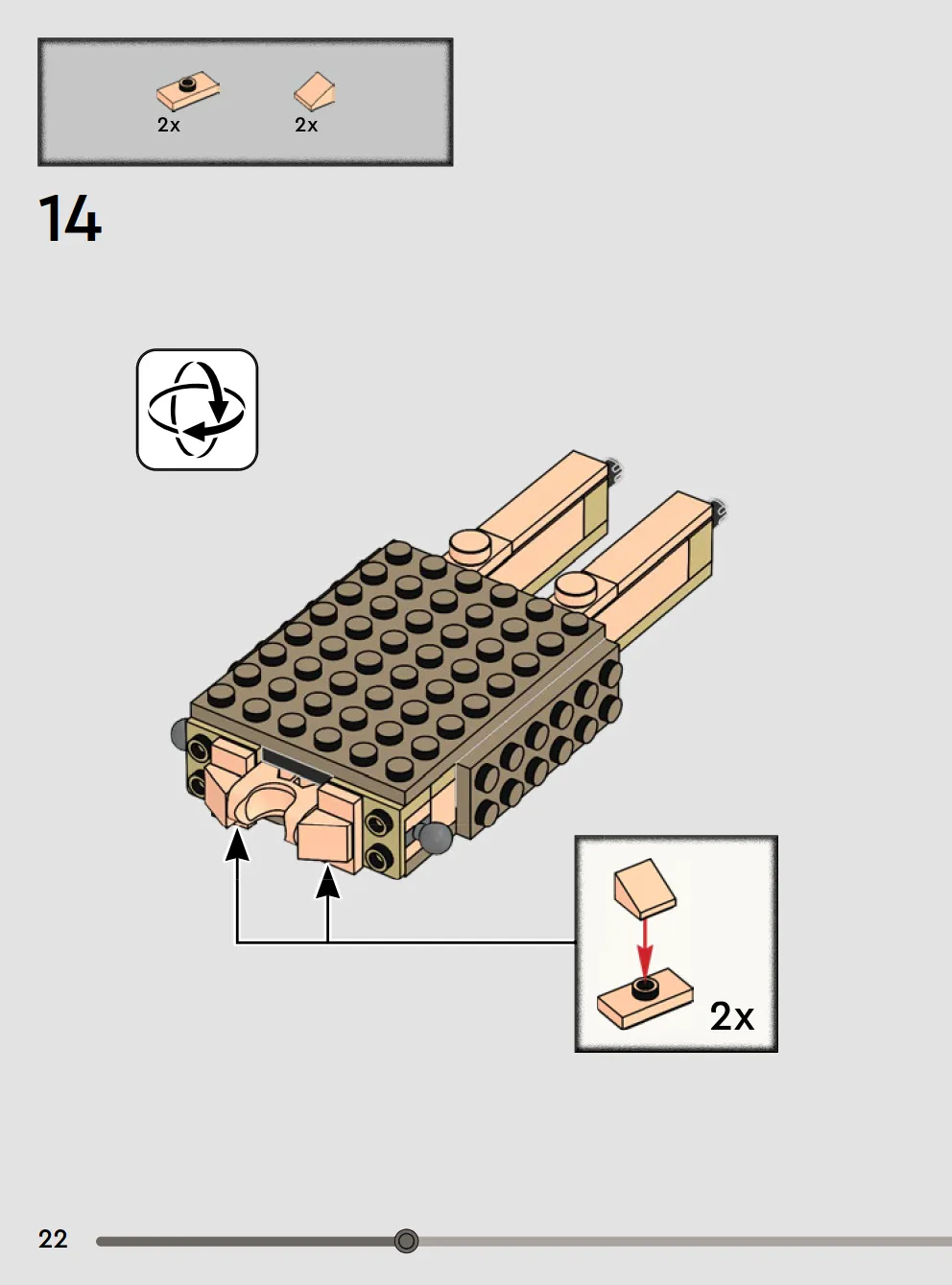 2x 2x

14

2x

22