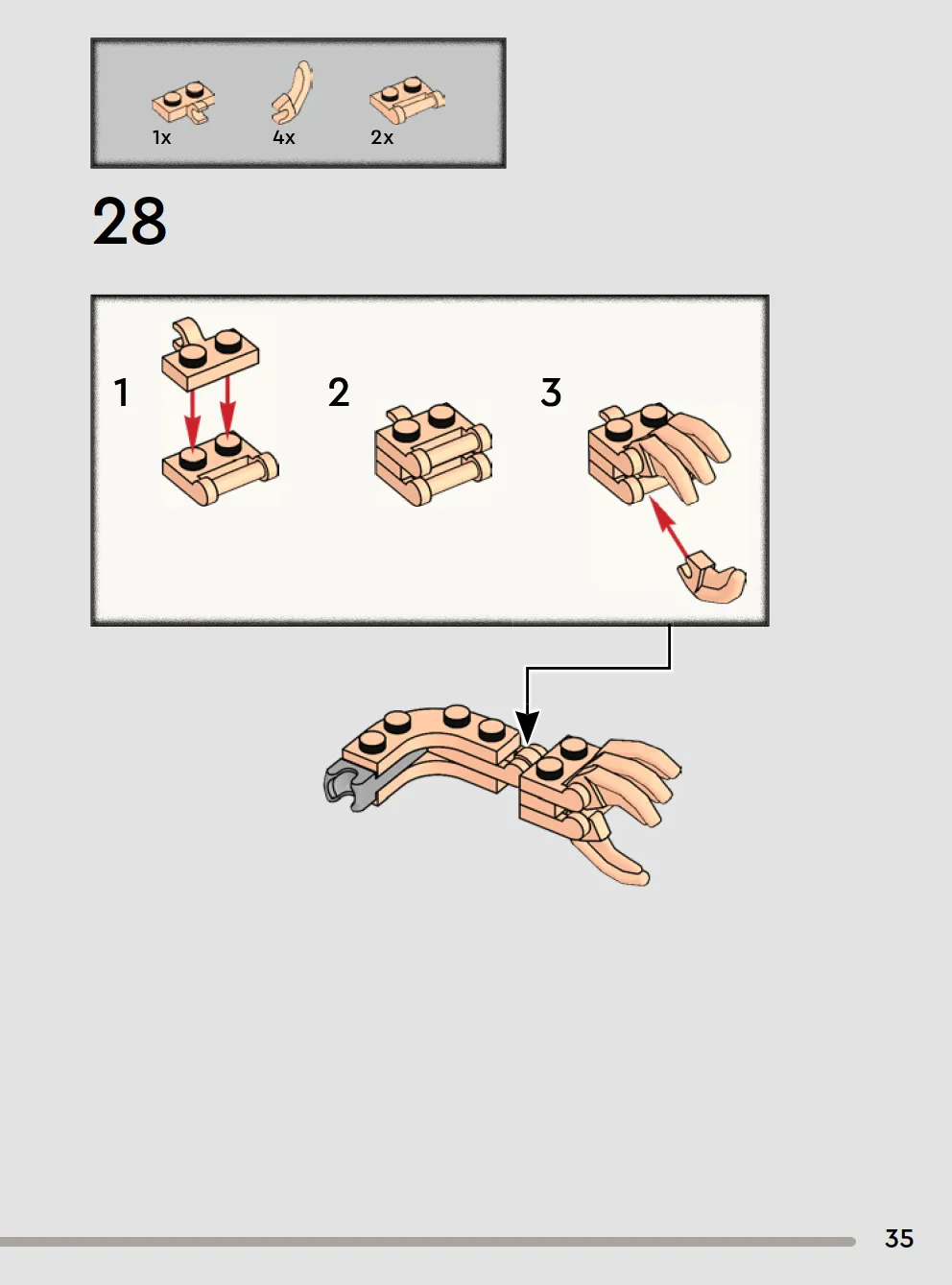 1x 4x 2x

28

1

2

3

35