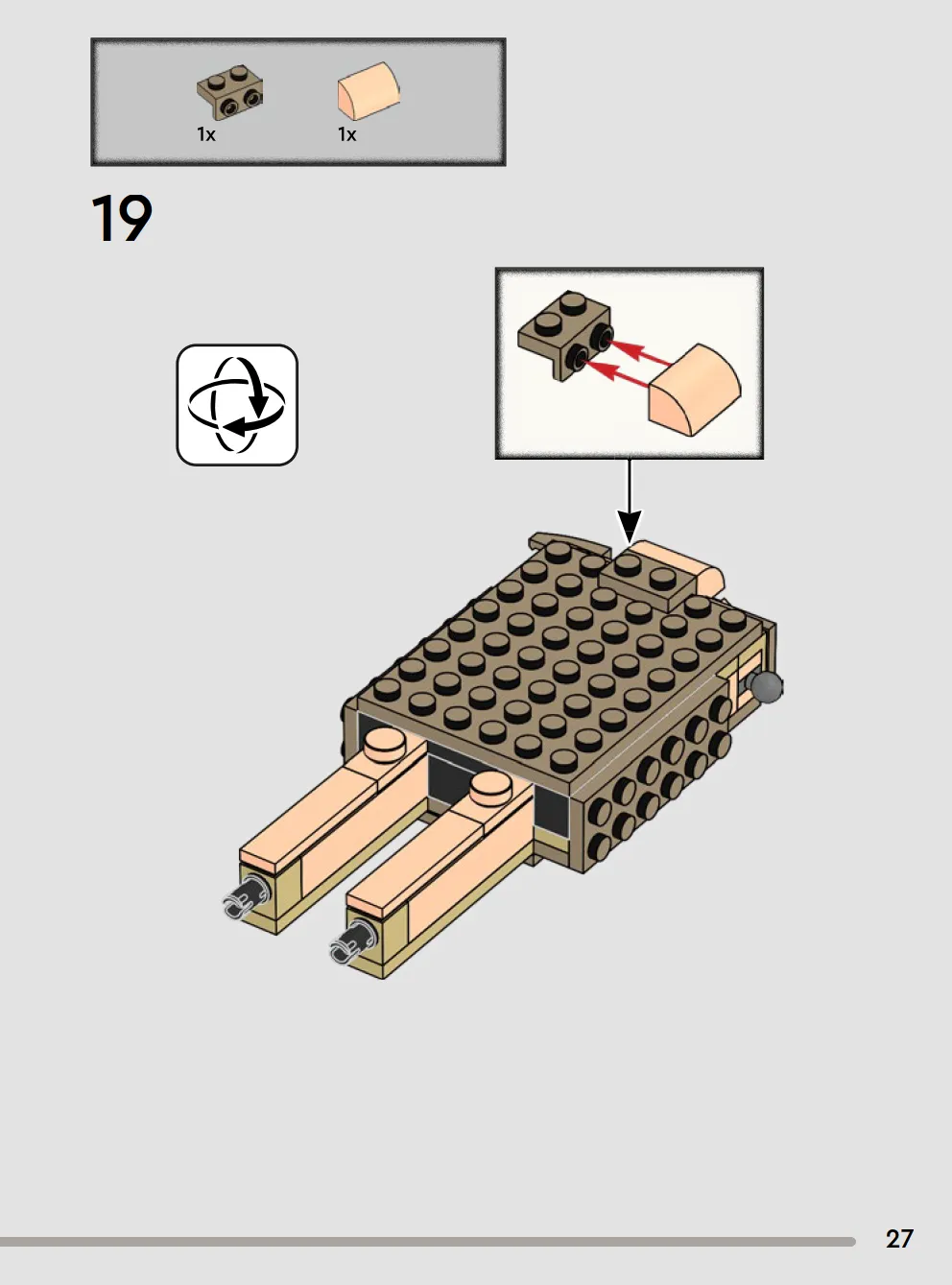 1x
1x

19

27