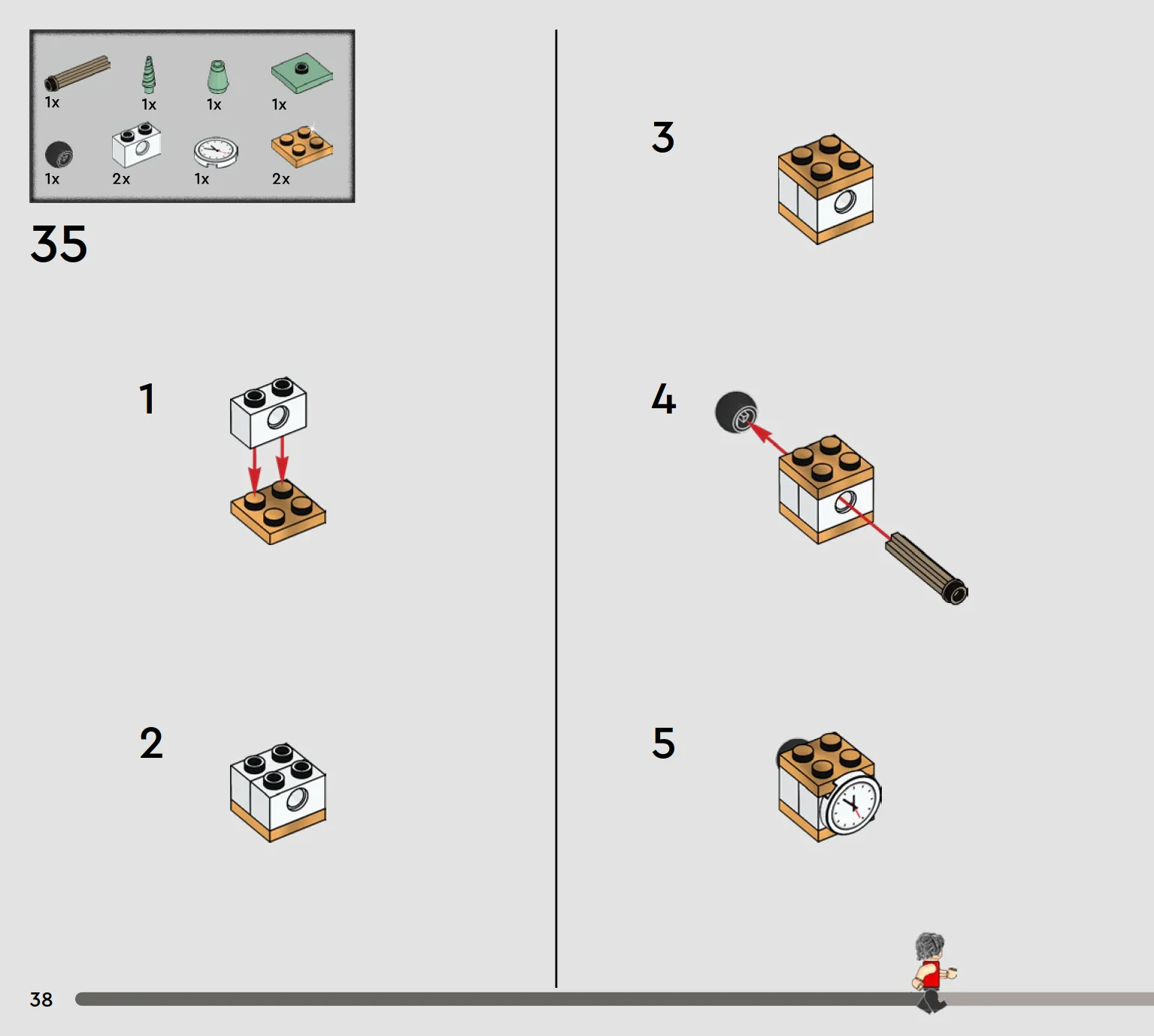 1x
1x
1x
1x
1x
2x
1x
2x

35

1

2

3

4

5

38