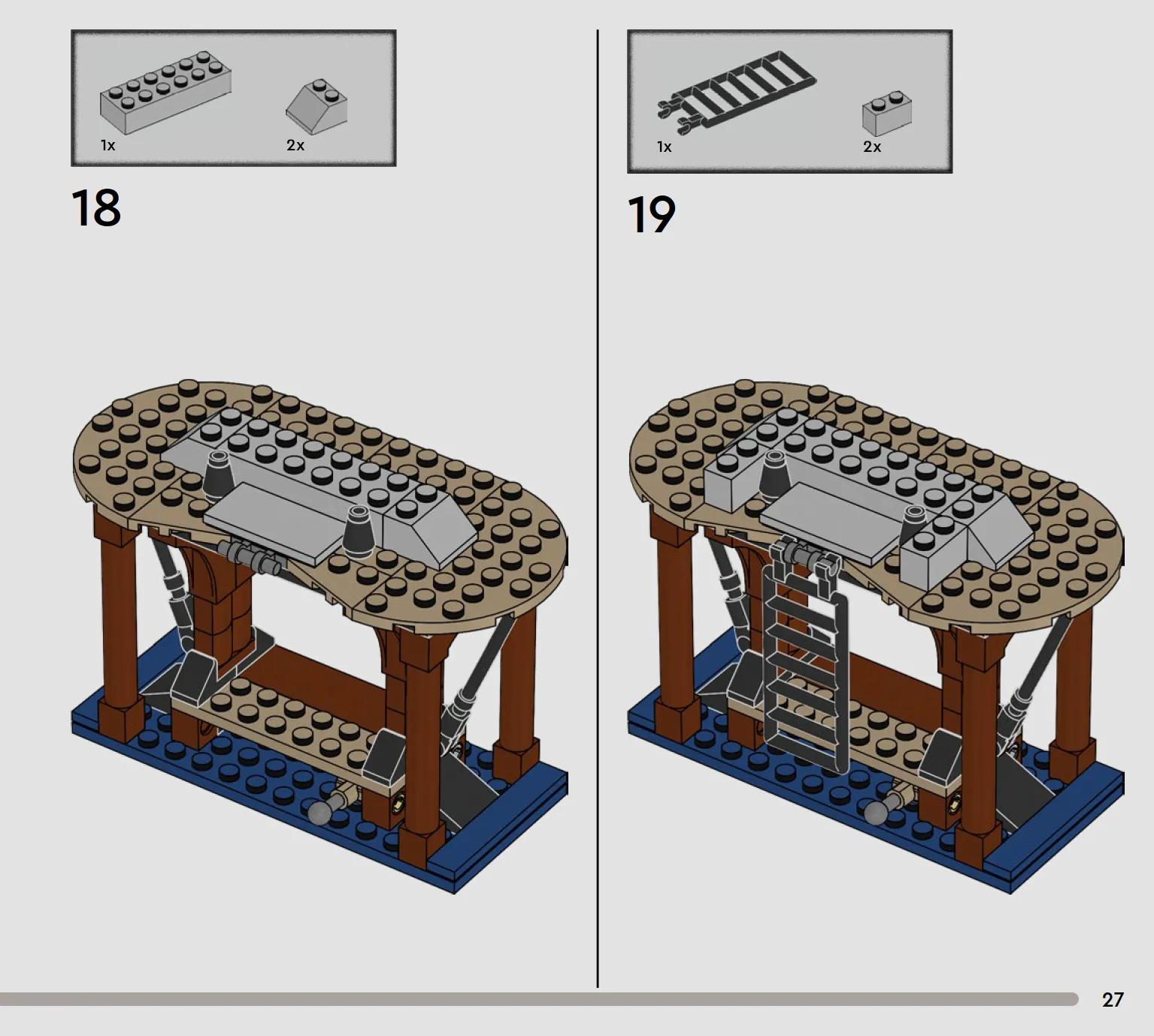 1x
2x

18

1x
2x

19

27