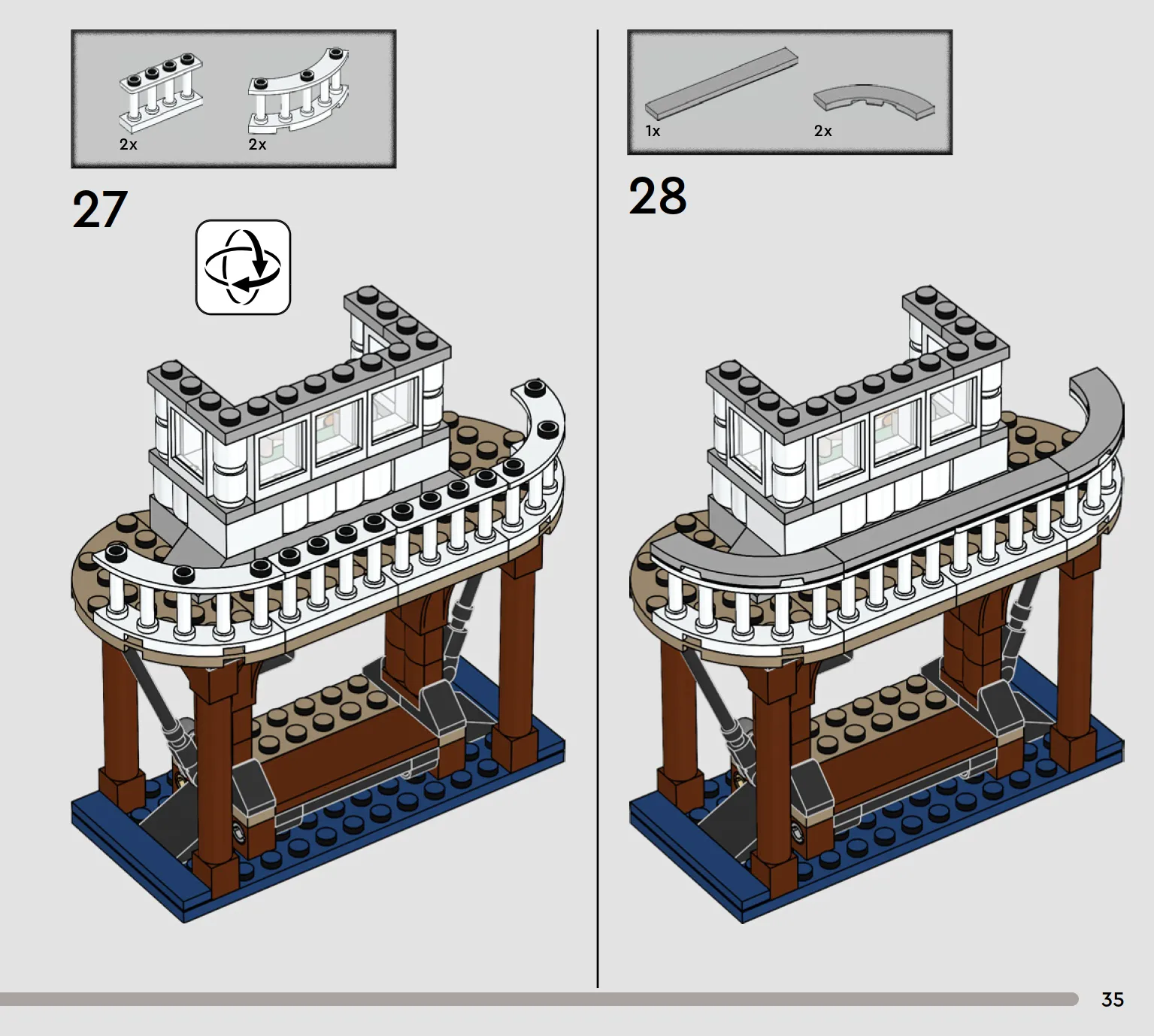 2x
2x

27

1x
2x

28

35