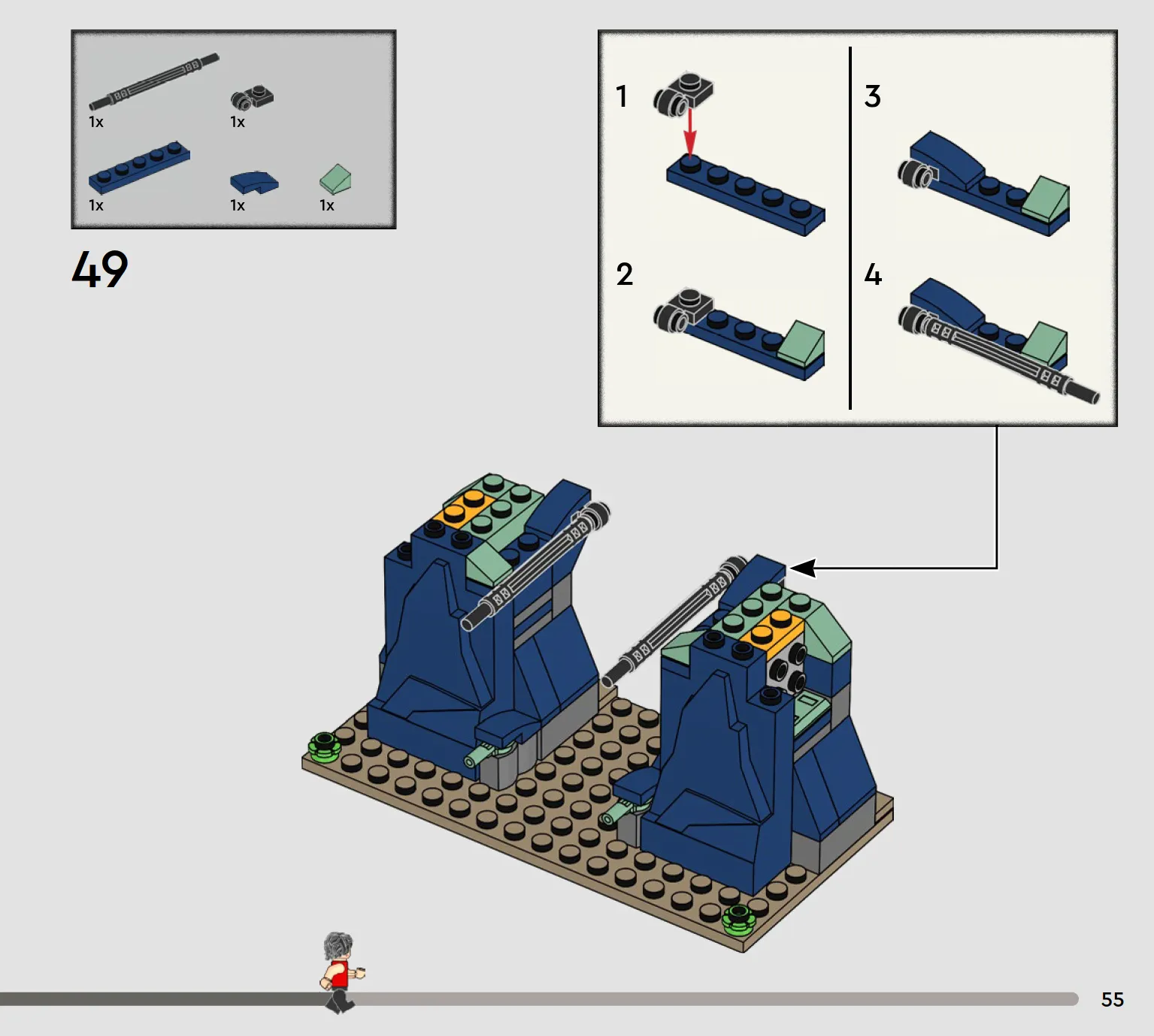 1x
1x
1x
1x
1x

49

1
2
3
4

55