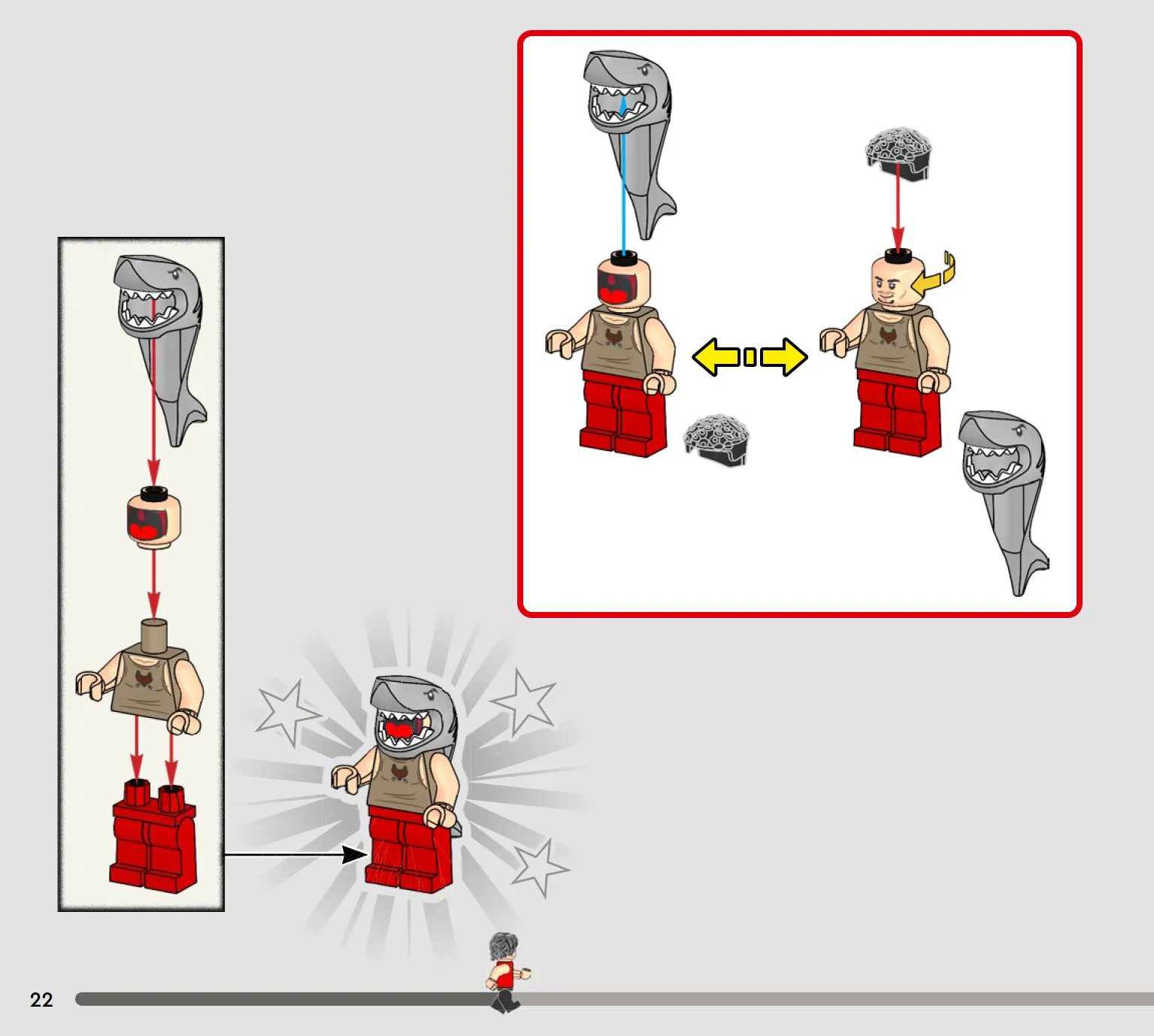 22