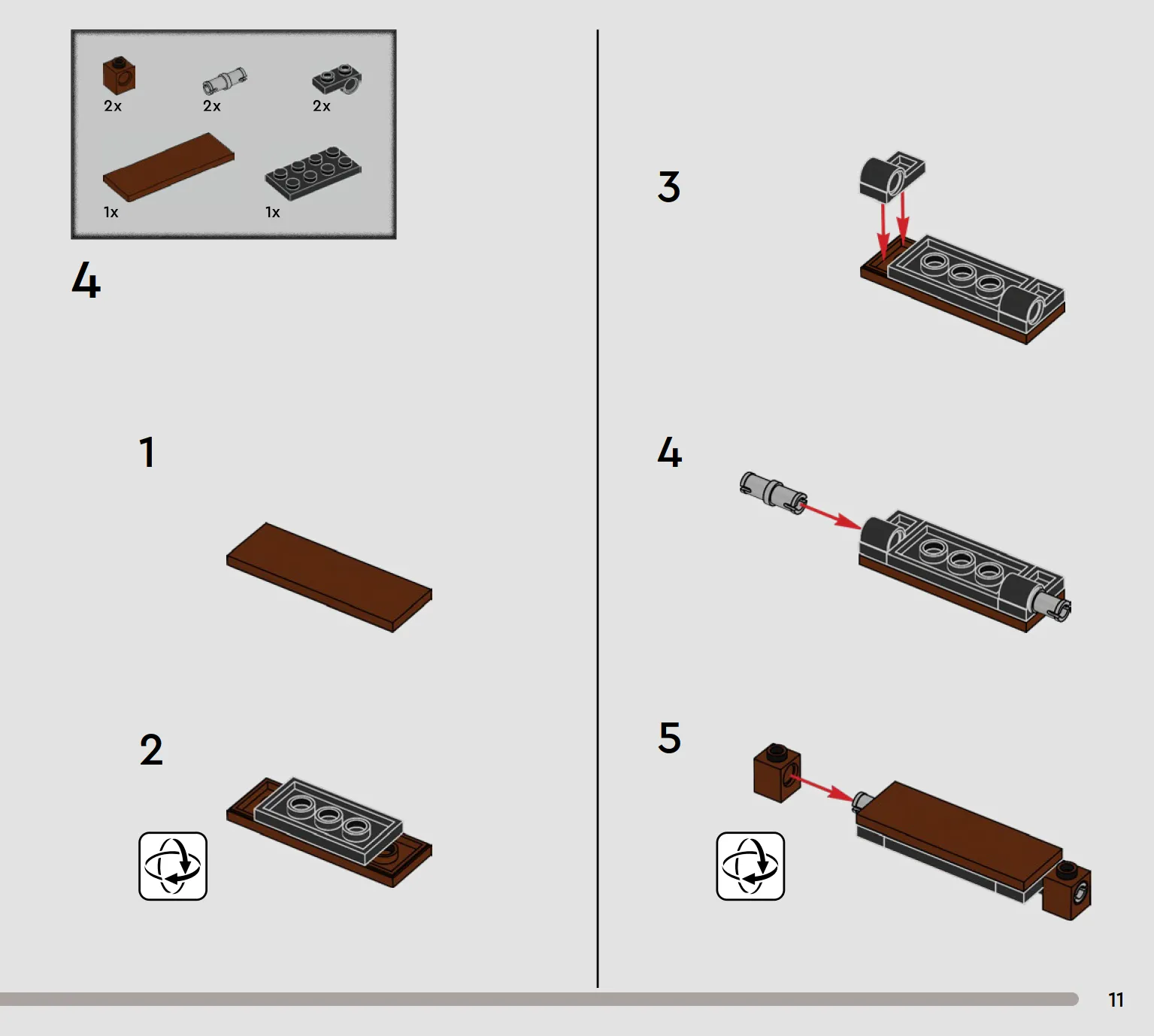 2x
2x
2x
1x
1x

4

1

2

3

4

5

11