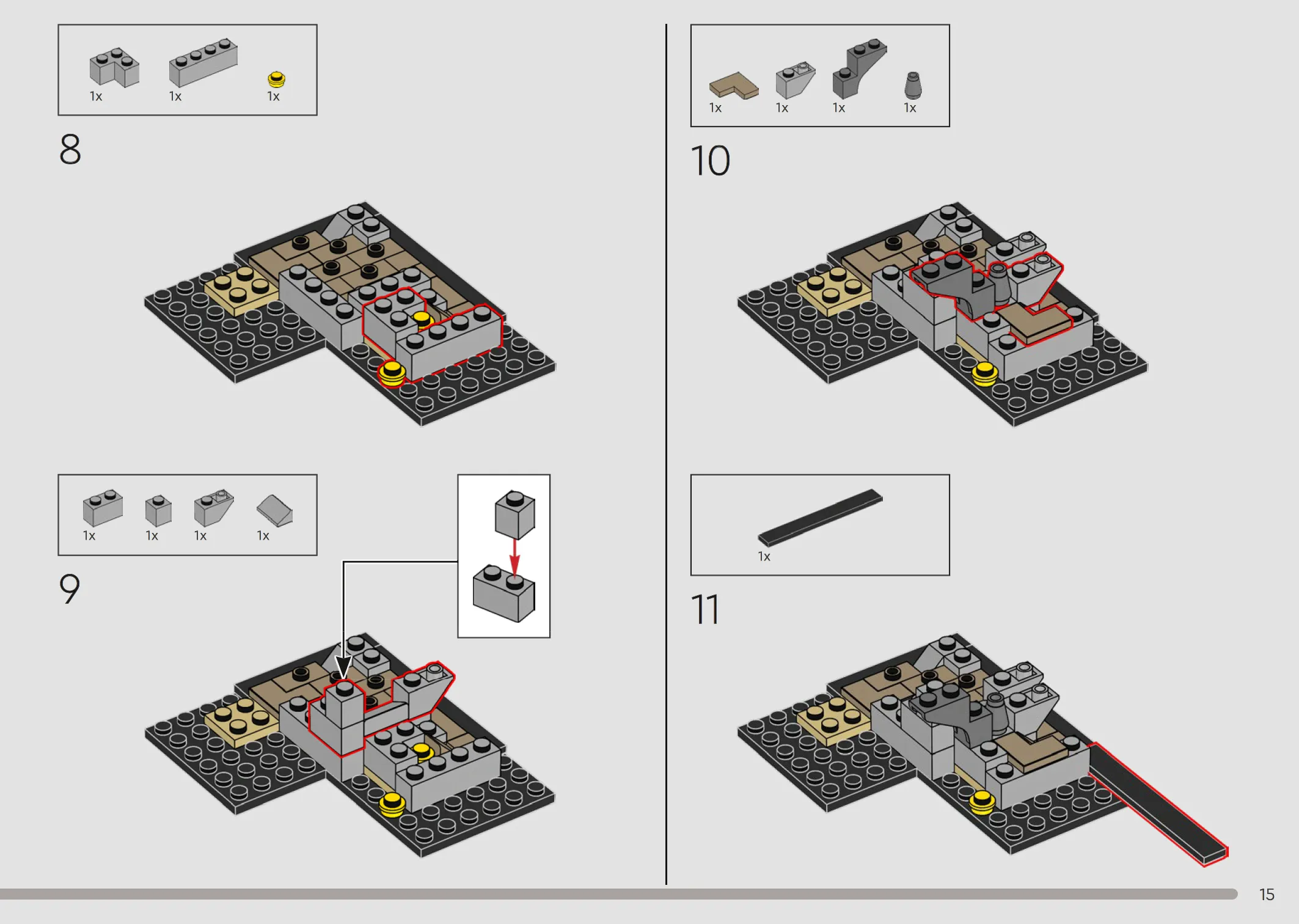 1x 1x 1x

8

1x 1x 1x 1x

9

1x 1x 1x 1x

10

1x

11

15