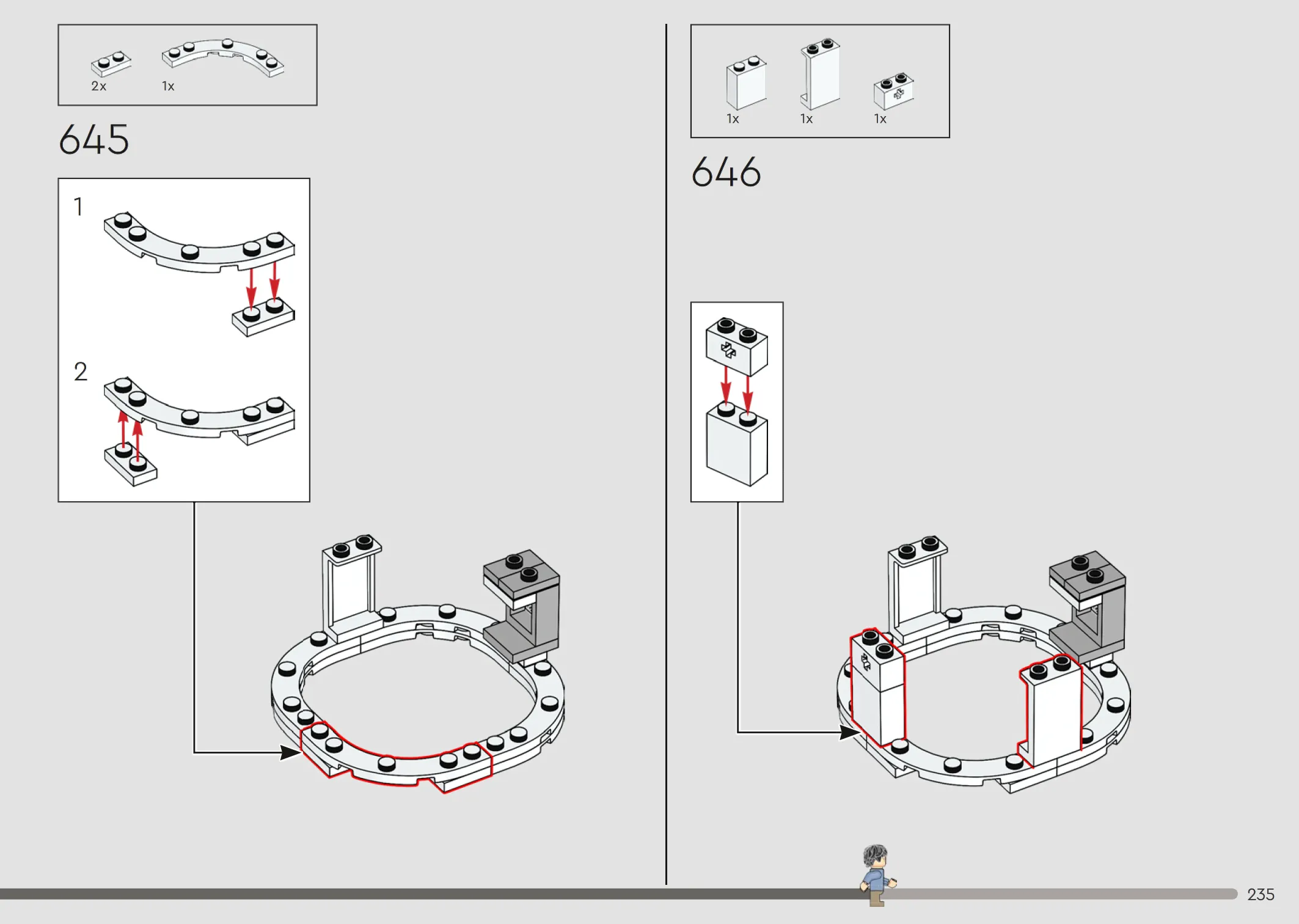 2x 1x

645

1

2

1x 1x 1x

646

235