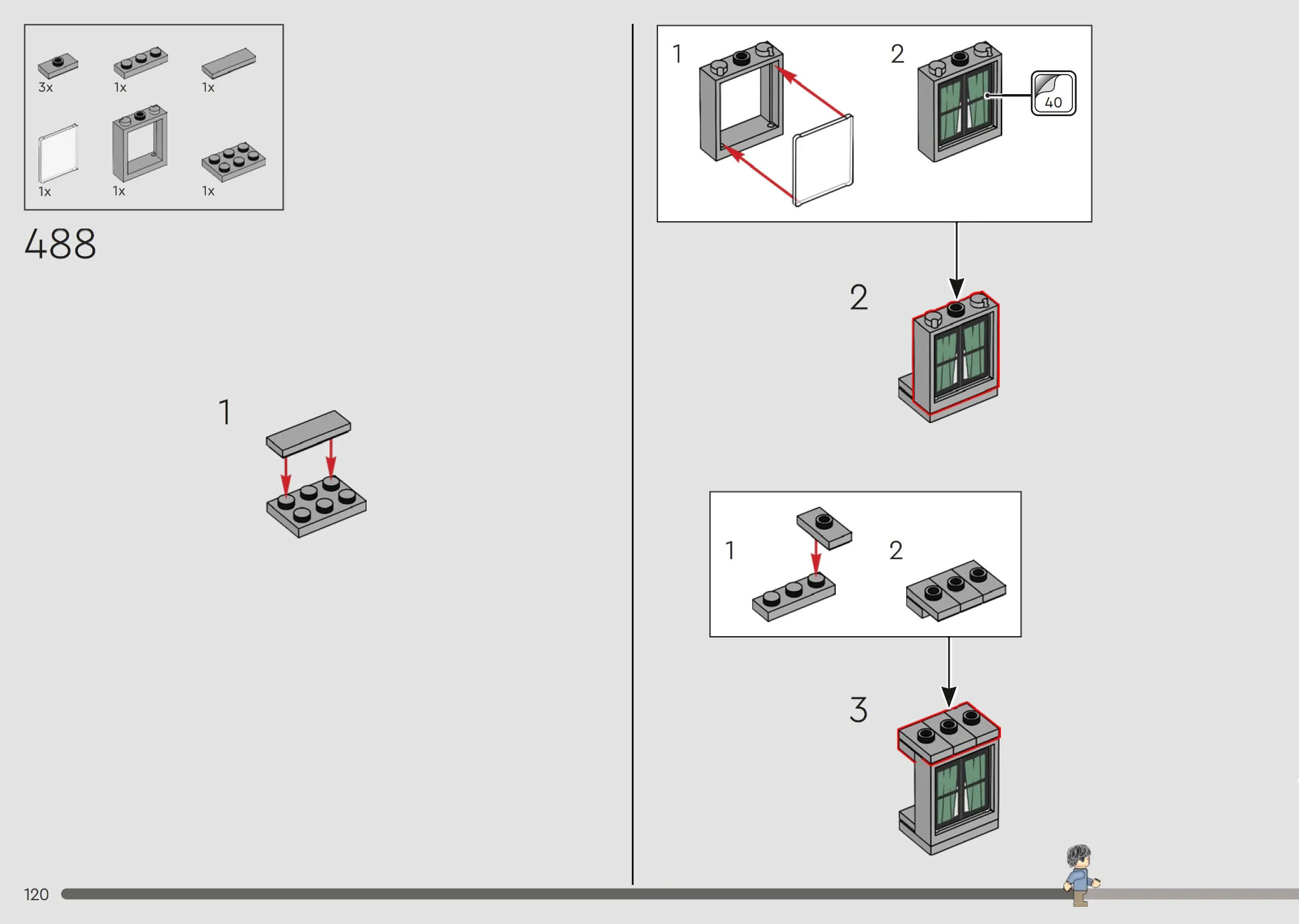 3x
1x
1x
1x
1x
1x

488

1

1
2
40

2

1
2

3

120