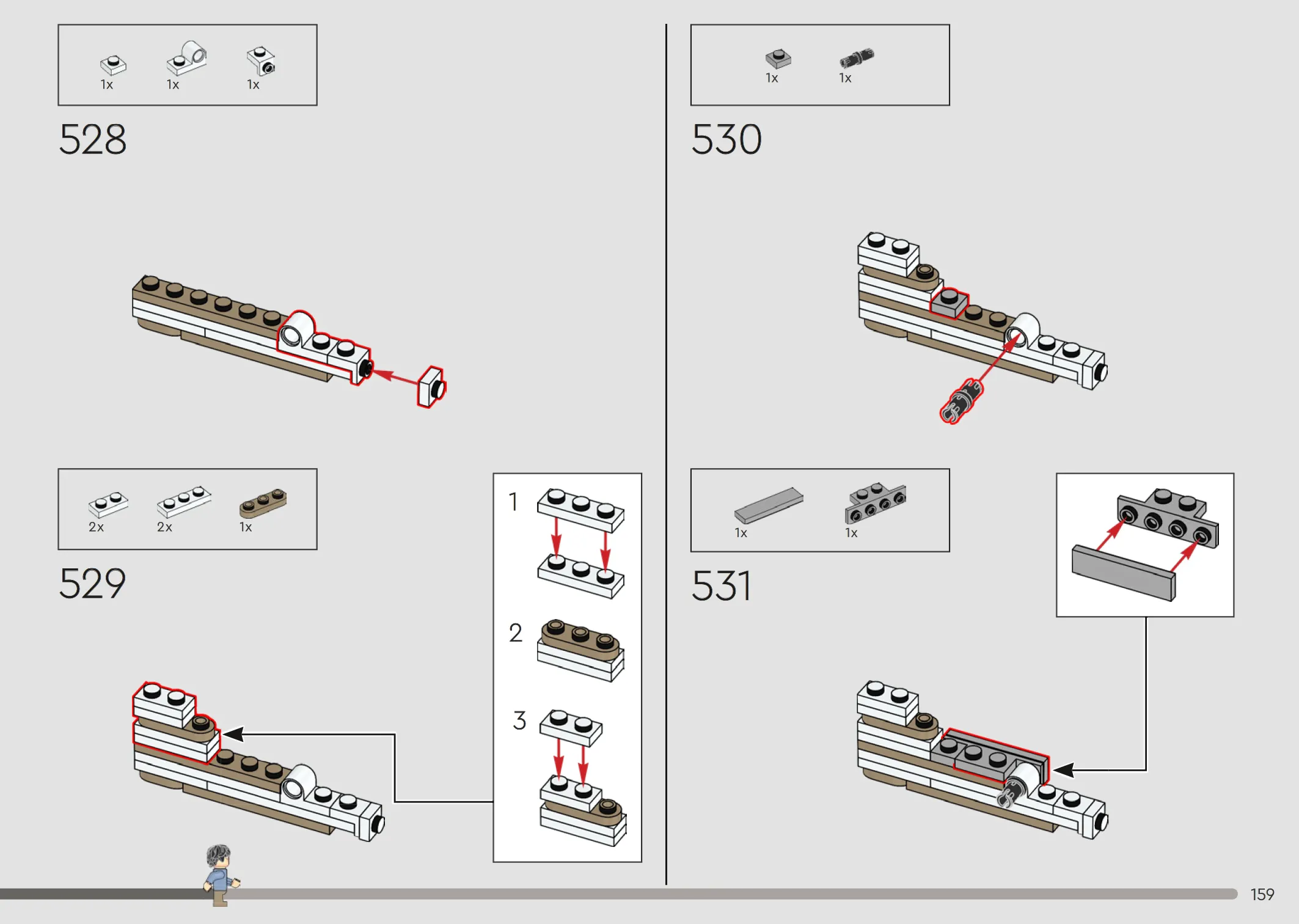 1x 1x 1x

528

2x 2x 1x

529

1

2

3

1x 1x

530

1x 1x

531

159