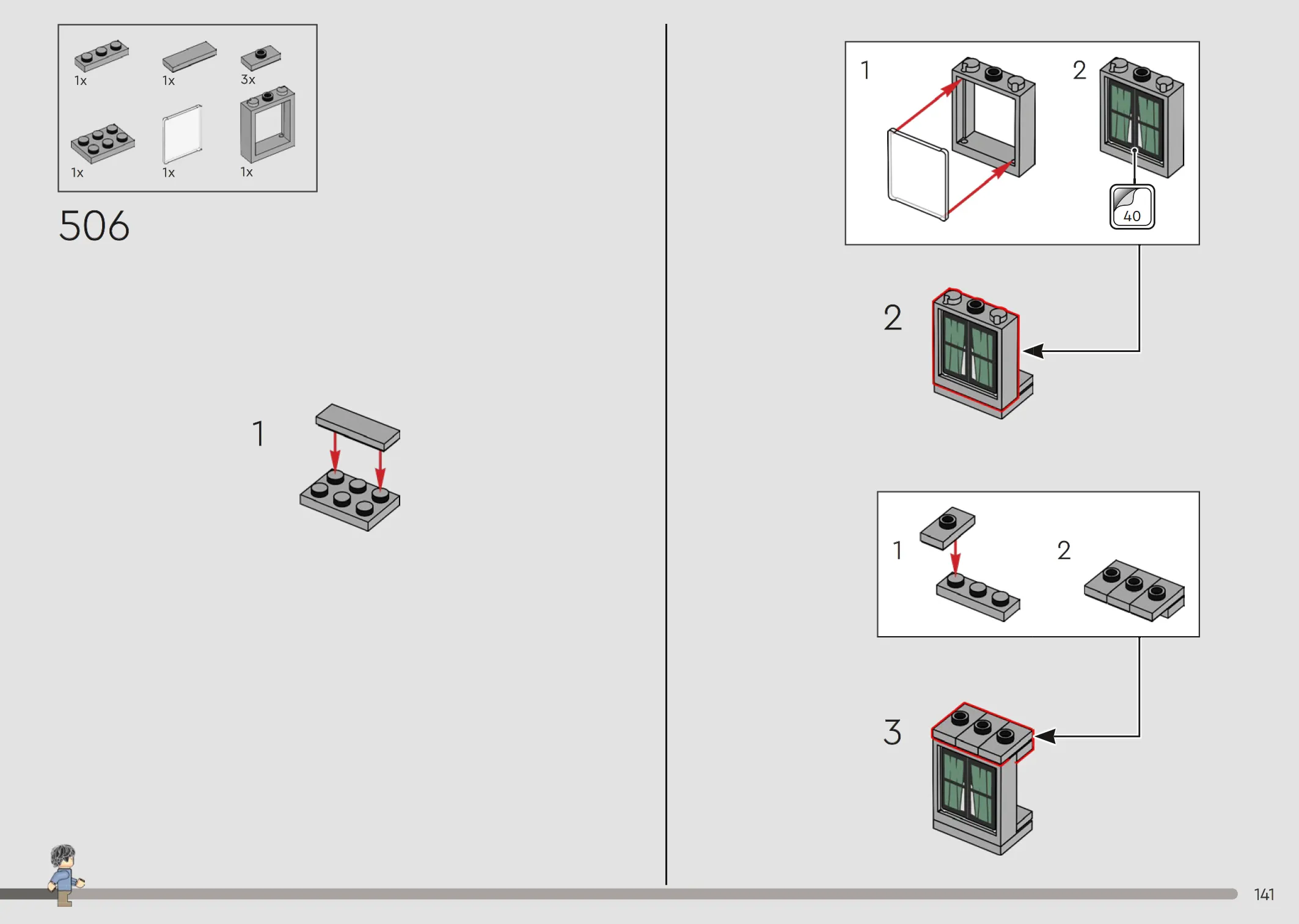 1x 1x 3x

1x 1x 1x

506

1

1

2

40

2

1

2

3

141