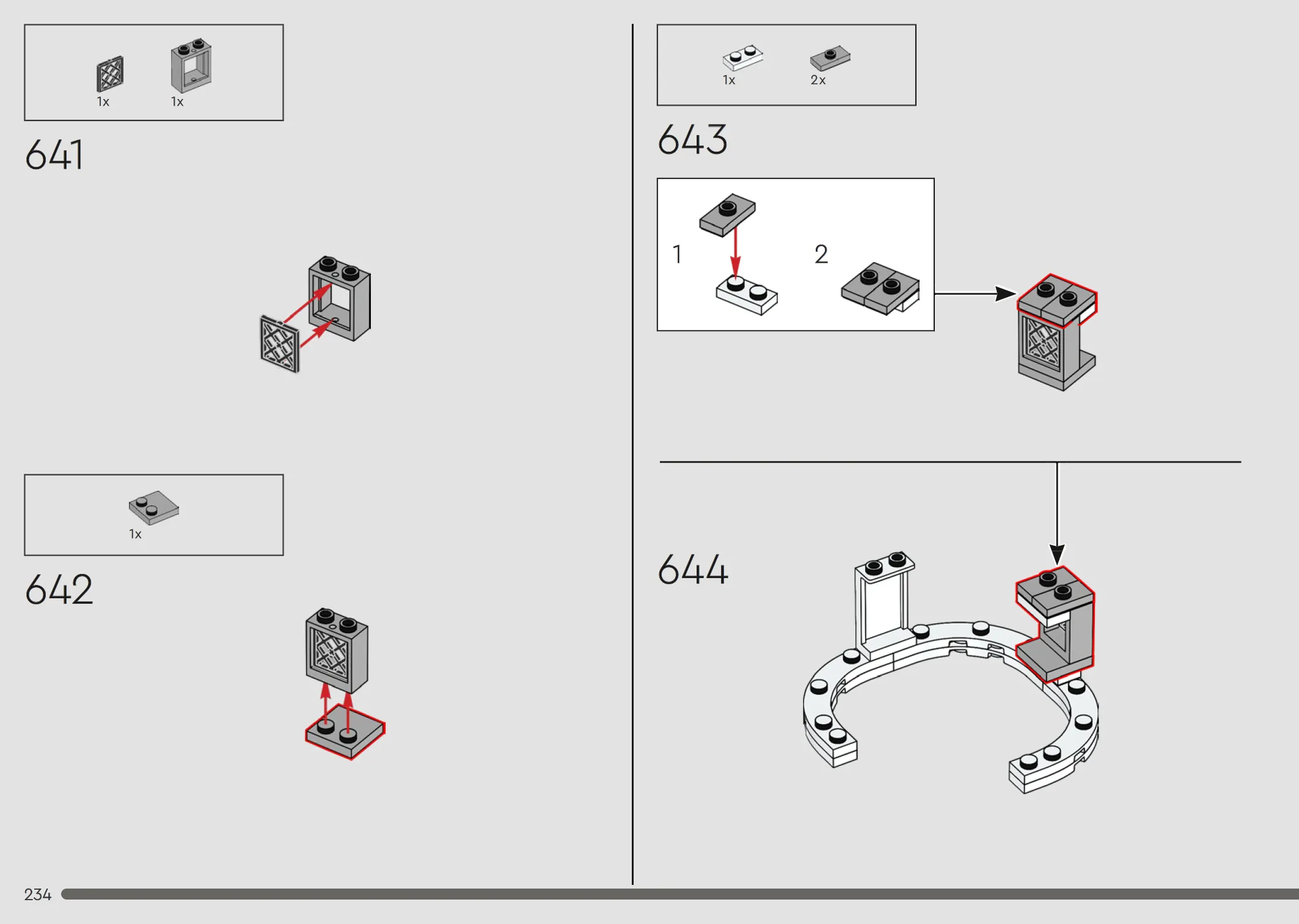 1x 1x

641

1x

642

1x 2x

643

1

2

644

234