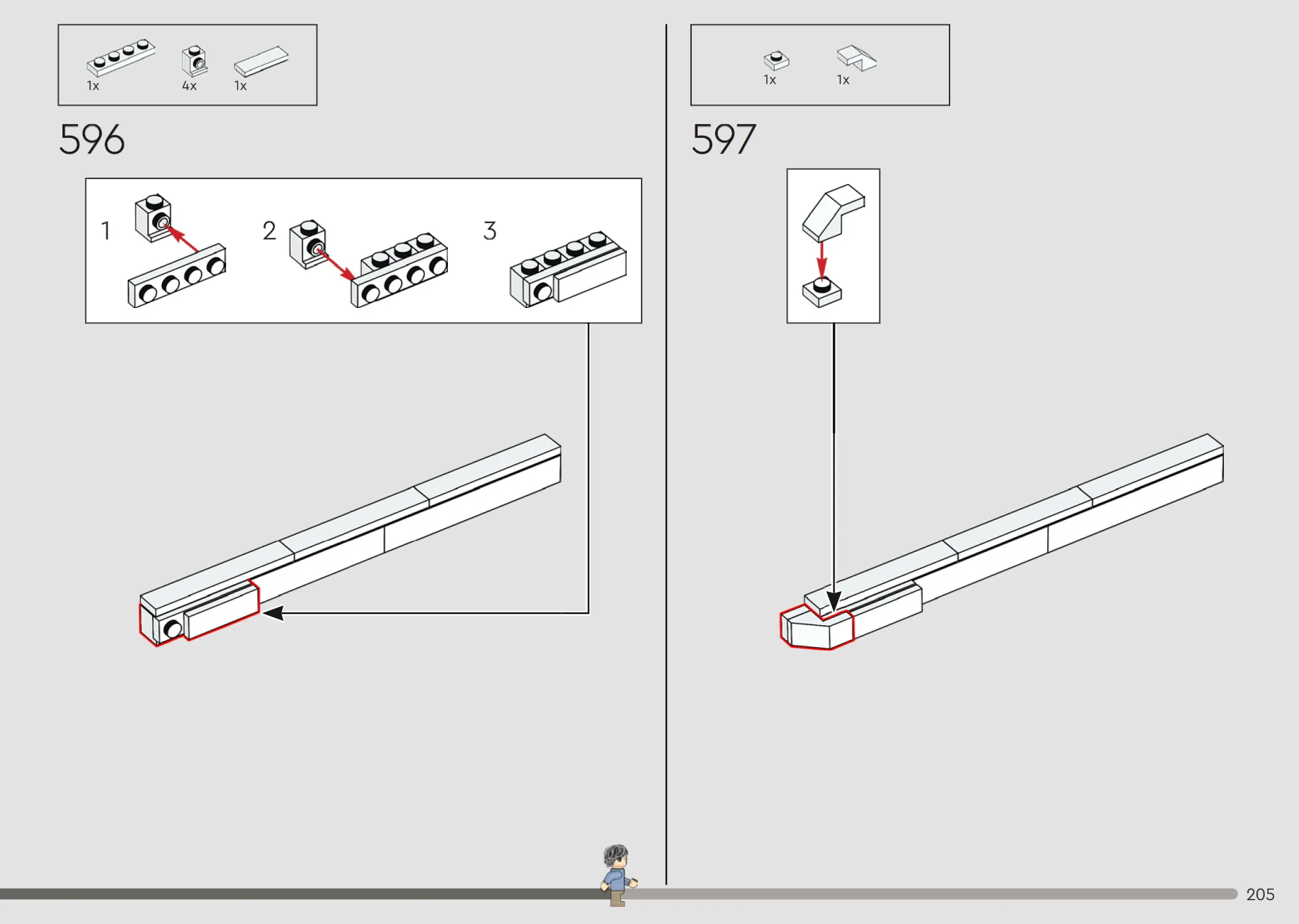 1x 4x 1x

596

1

2

3

1x 1x

597

205