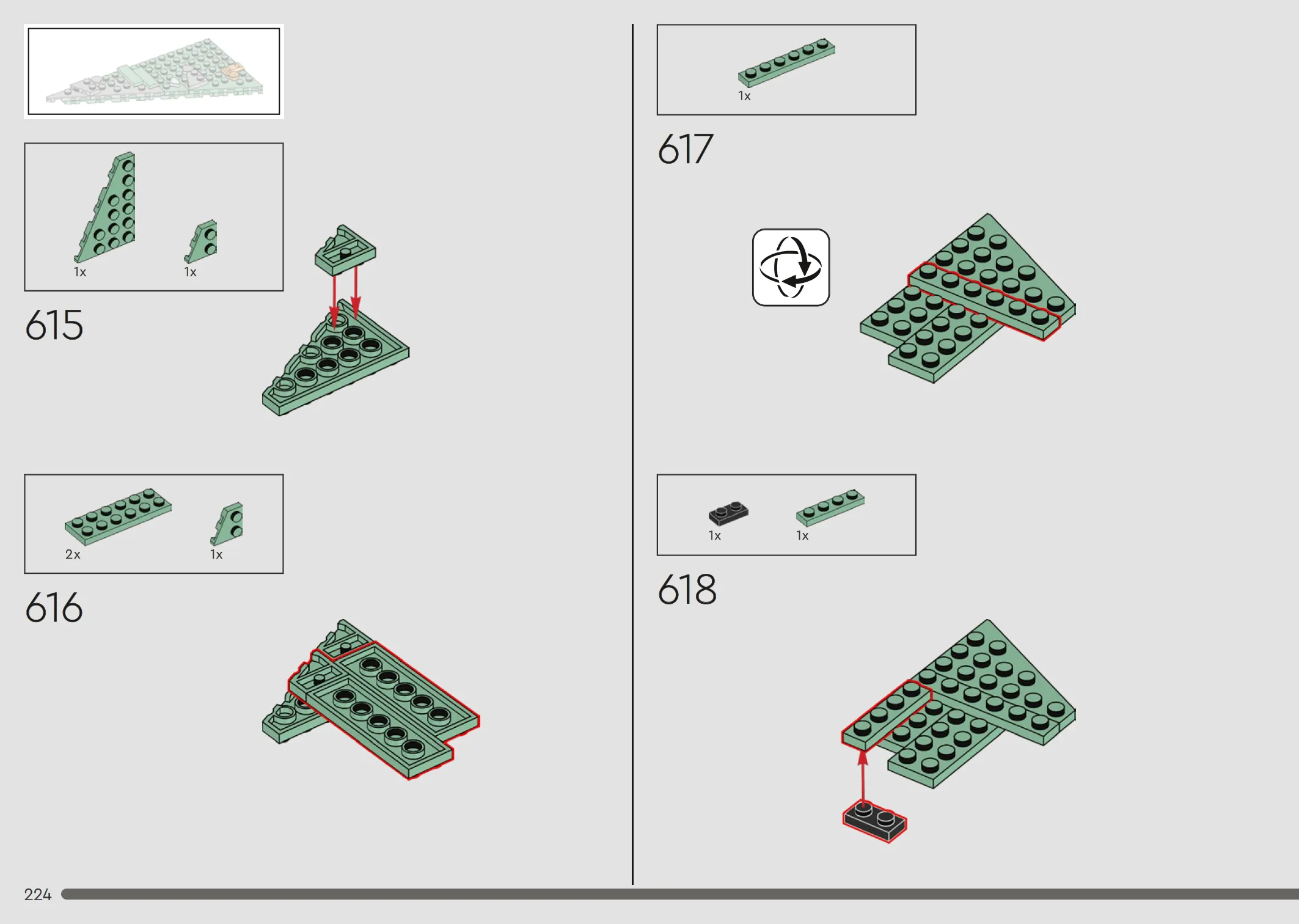 1x

1x

615

2x

1x

616

1x

617

1x

1x

618

224