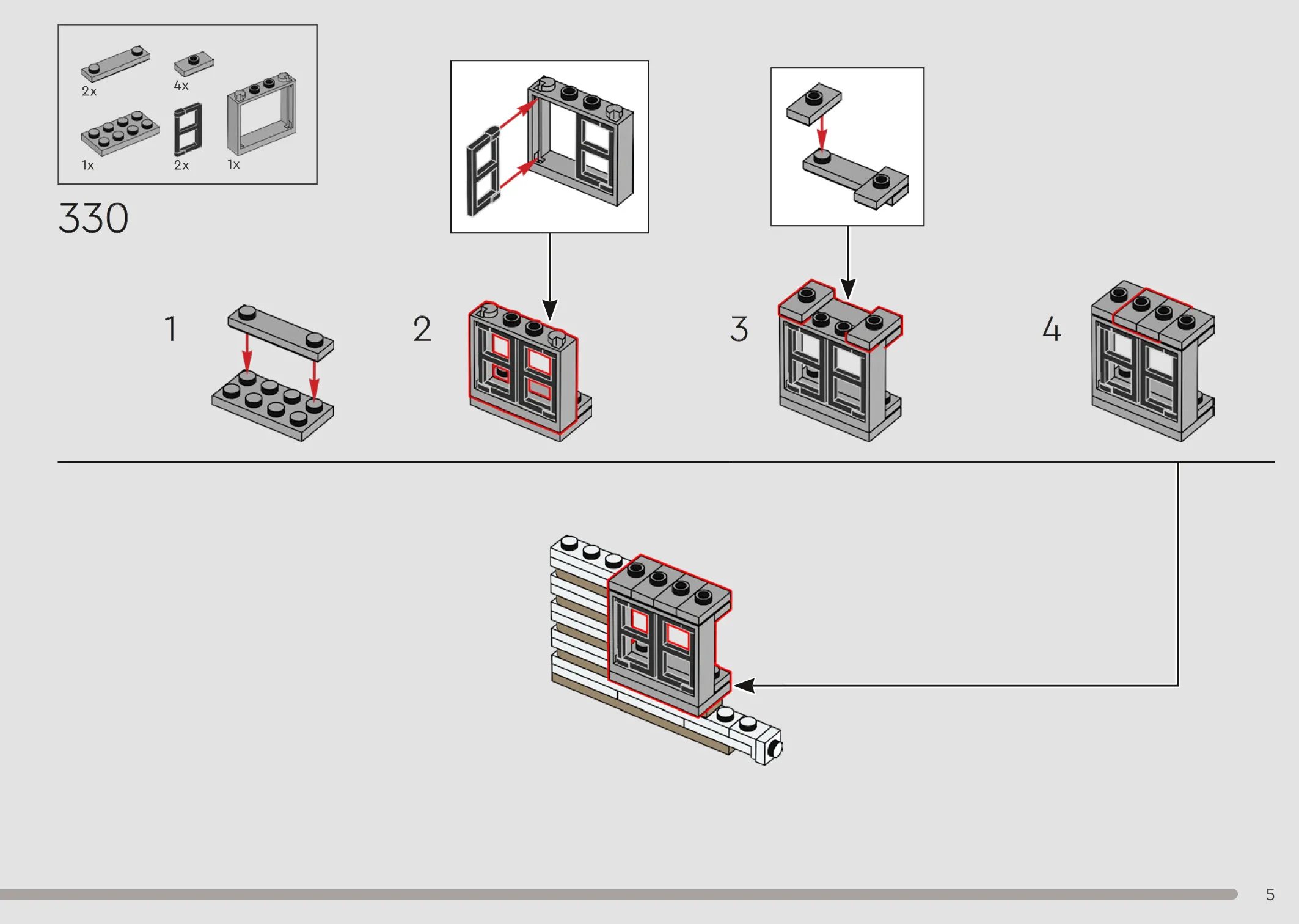 2x
4x
1x
2x
1x

330

1
2
3
4

5