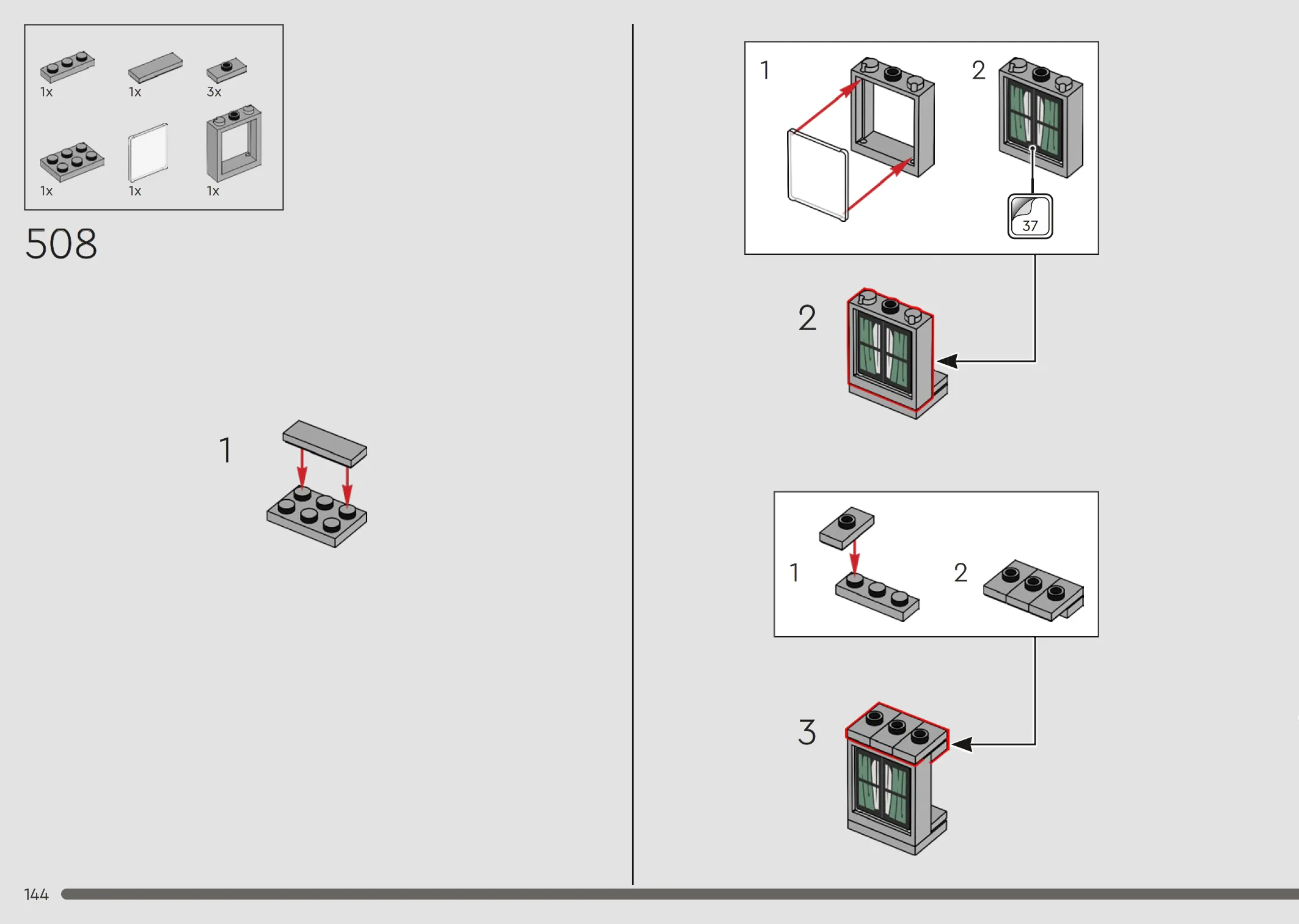 1x 1x 3x

1x 1x 1x

508

1

1 2

37

2

1 2

3

144