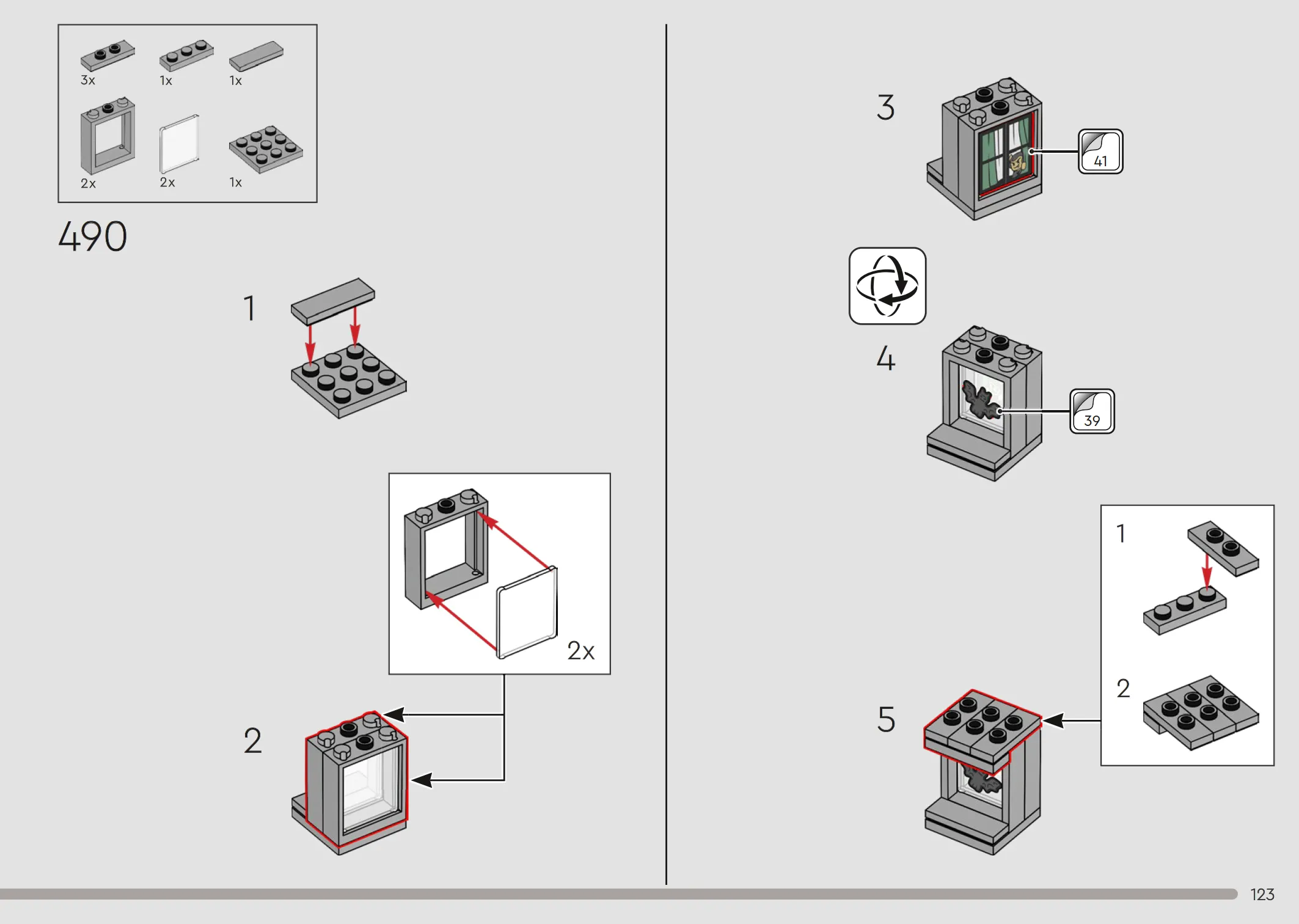 3x
1x
1x
2x
2x
1x

490

1

2x

2

3

41

4

39

1

2

5

123