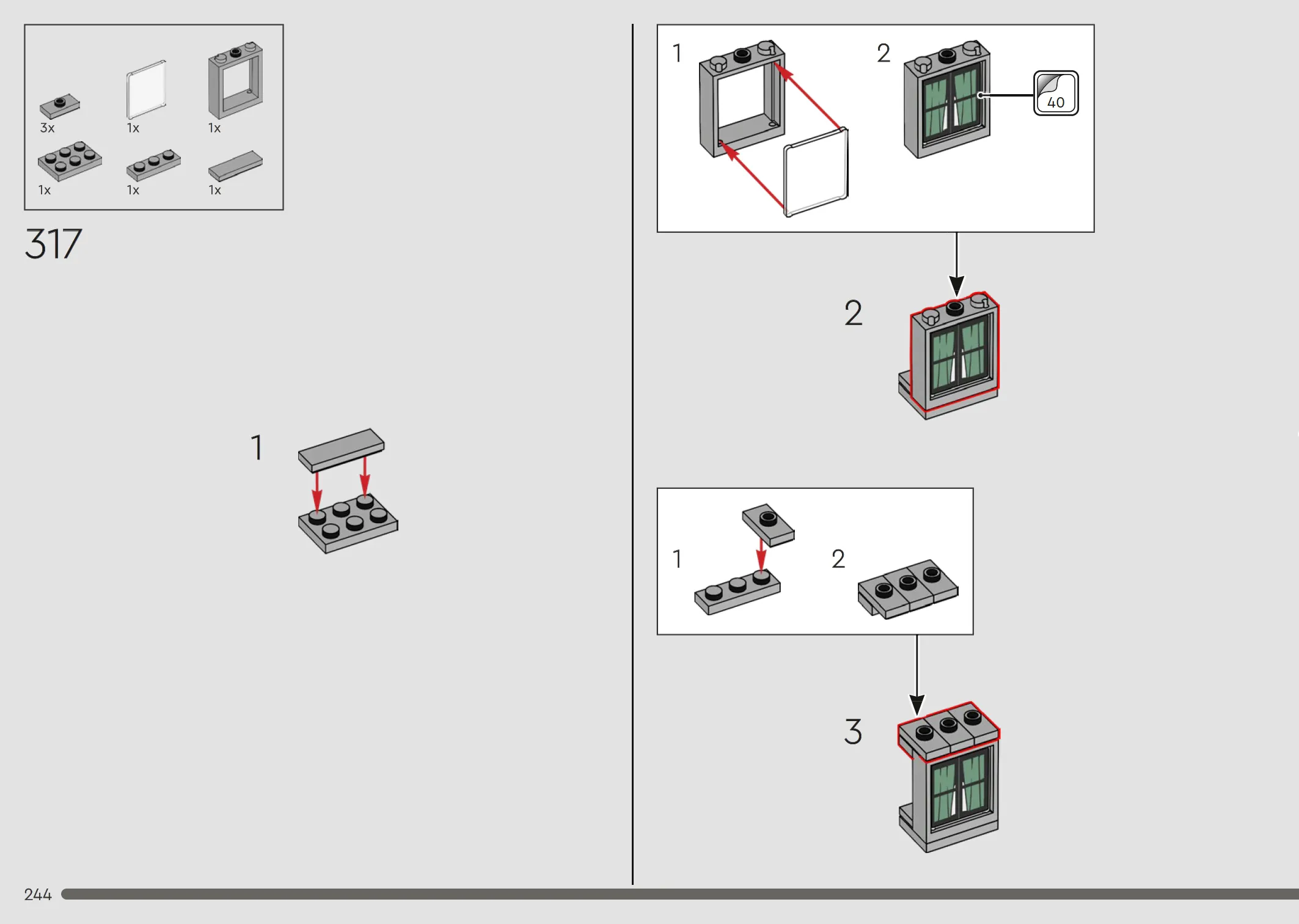 3x
1x
1x
1x
1x
1x

317

1

1

2

40

2

1

2

3

244