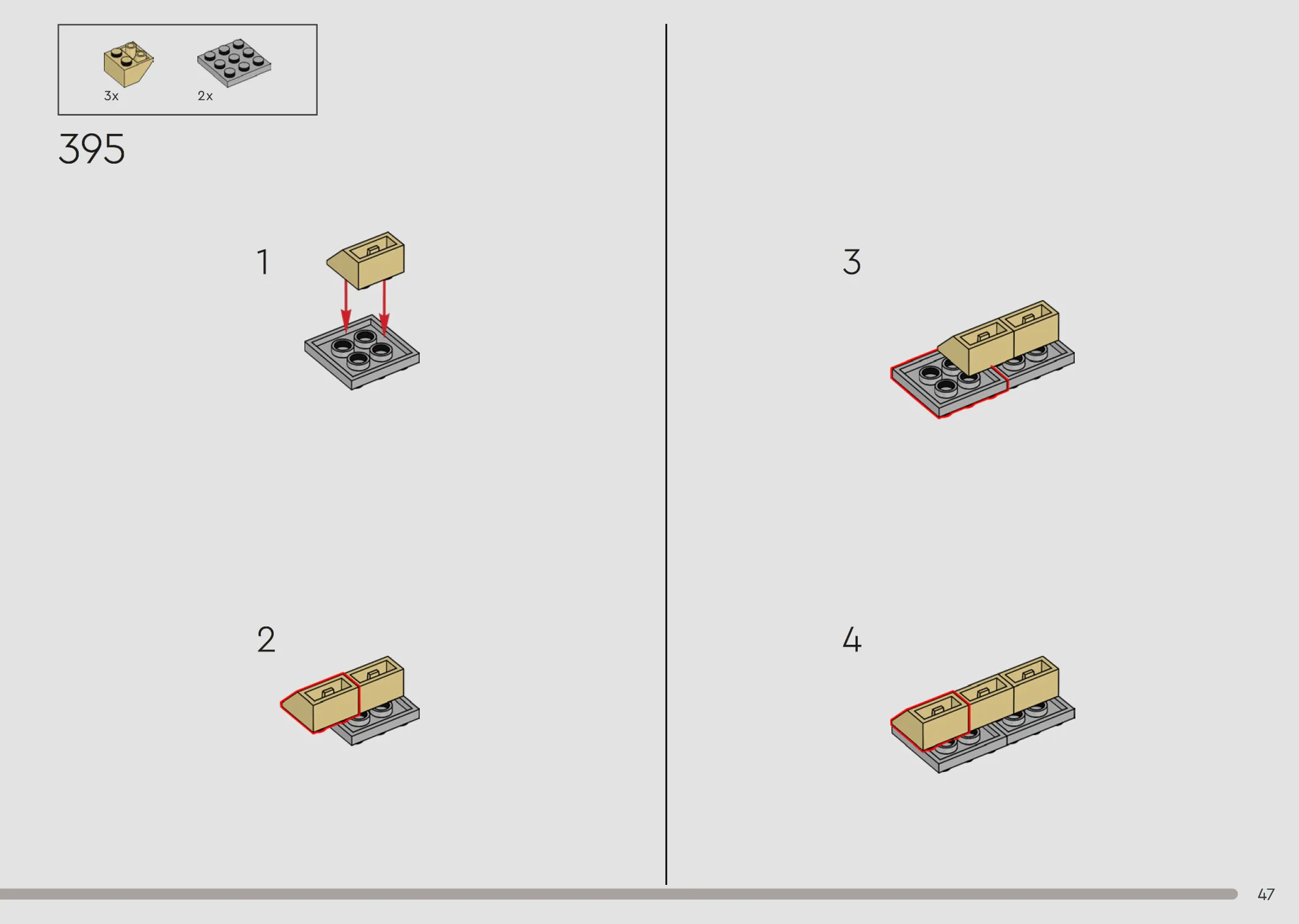 3x
2x

395

1

2

3

4

47