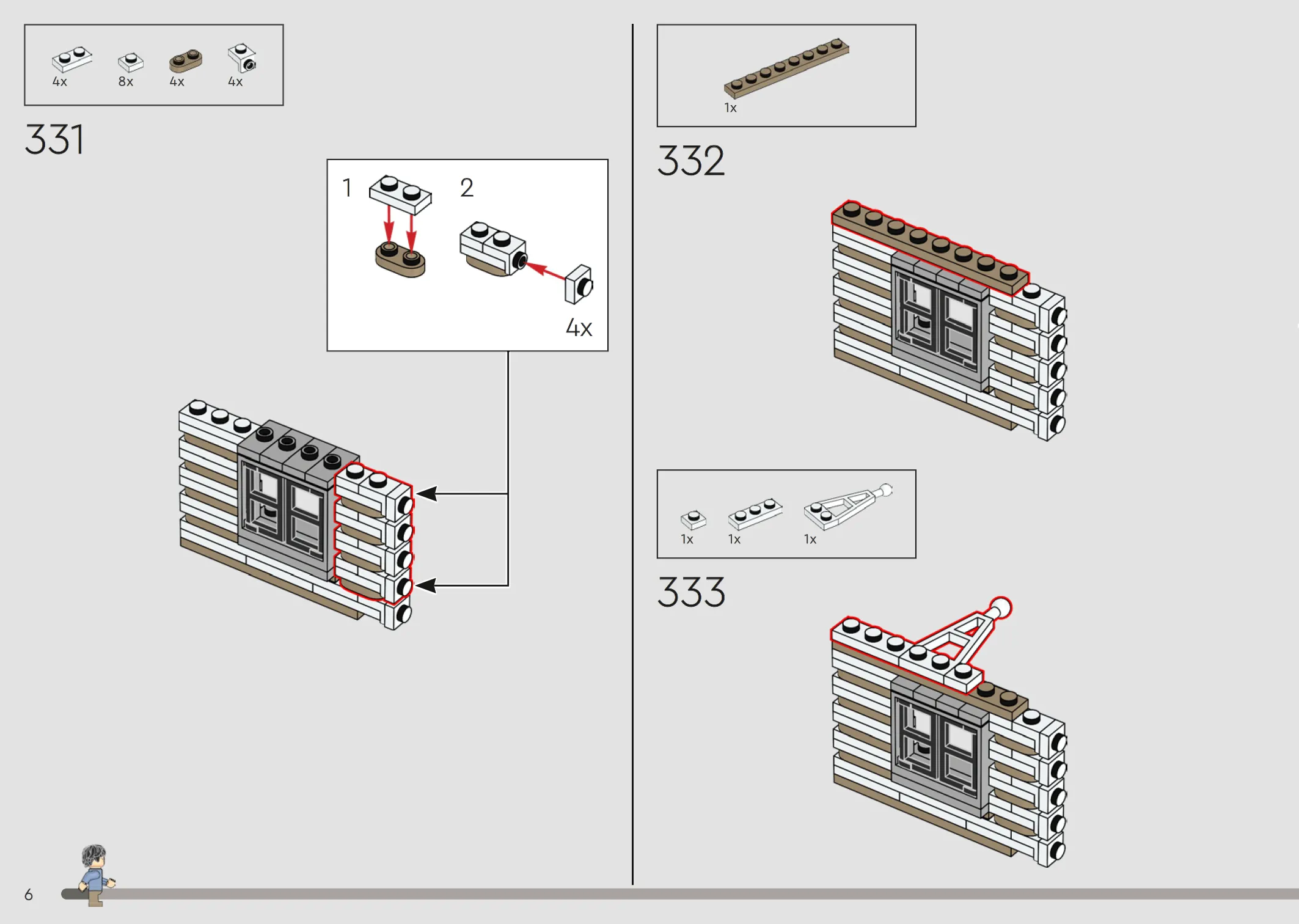 4x 8x 4x 4x

331

1 2

4x

1x

332

1x 1x 1x

333

6