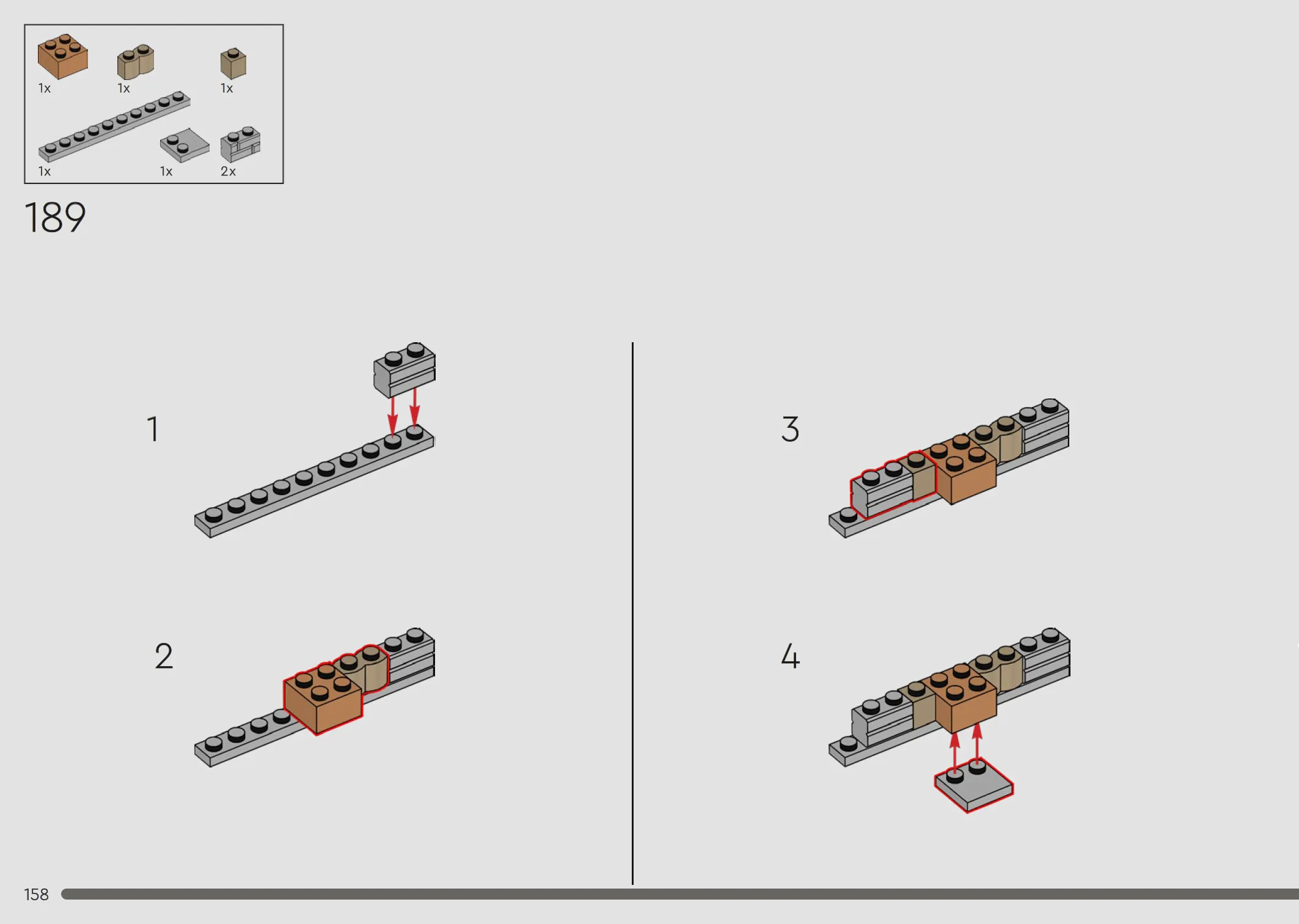 1x
1x
1x
1x
1x
2x

189

1

2

3

4

158