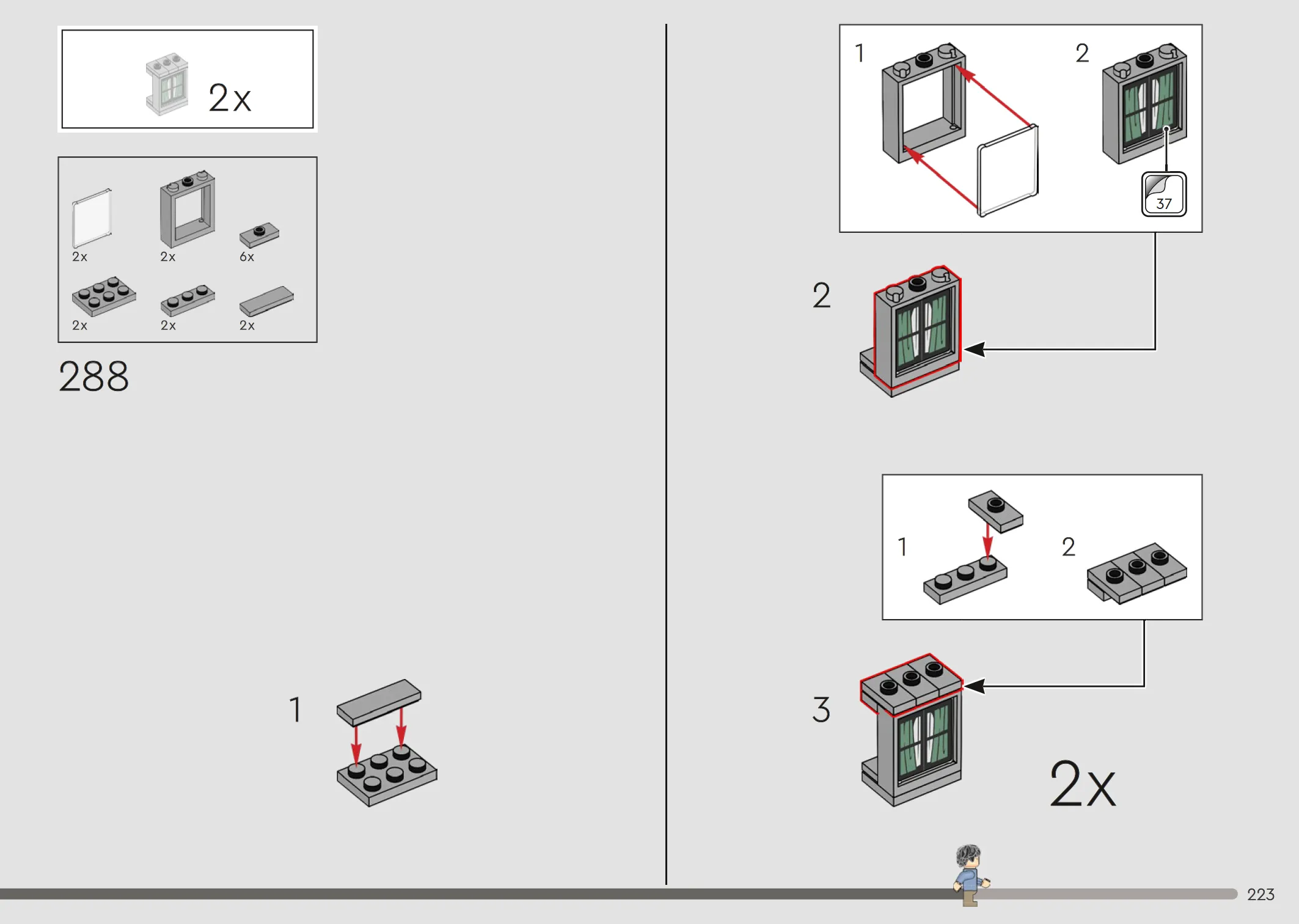 2x

2x
2x
6x
2x
2x
2x

288

1

1
2

37

2

1
2

3

2x

223