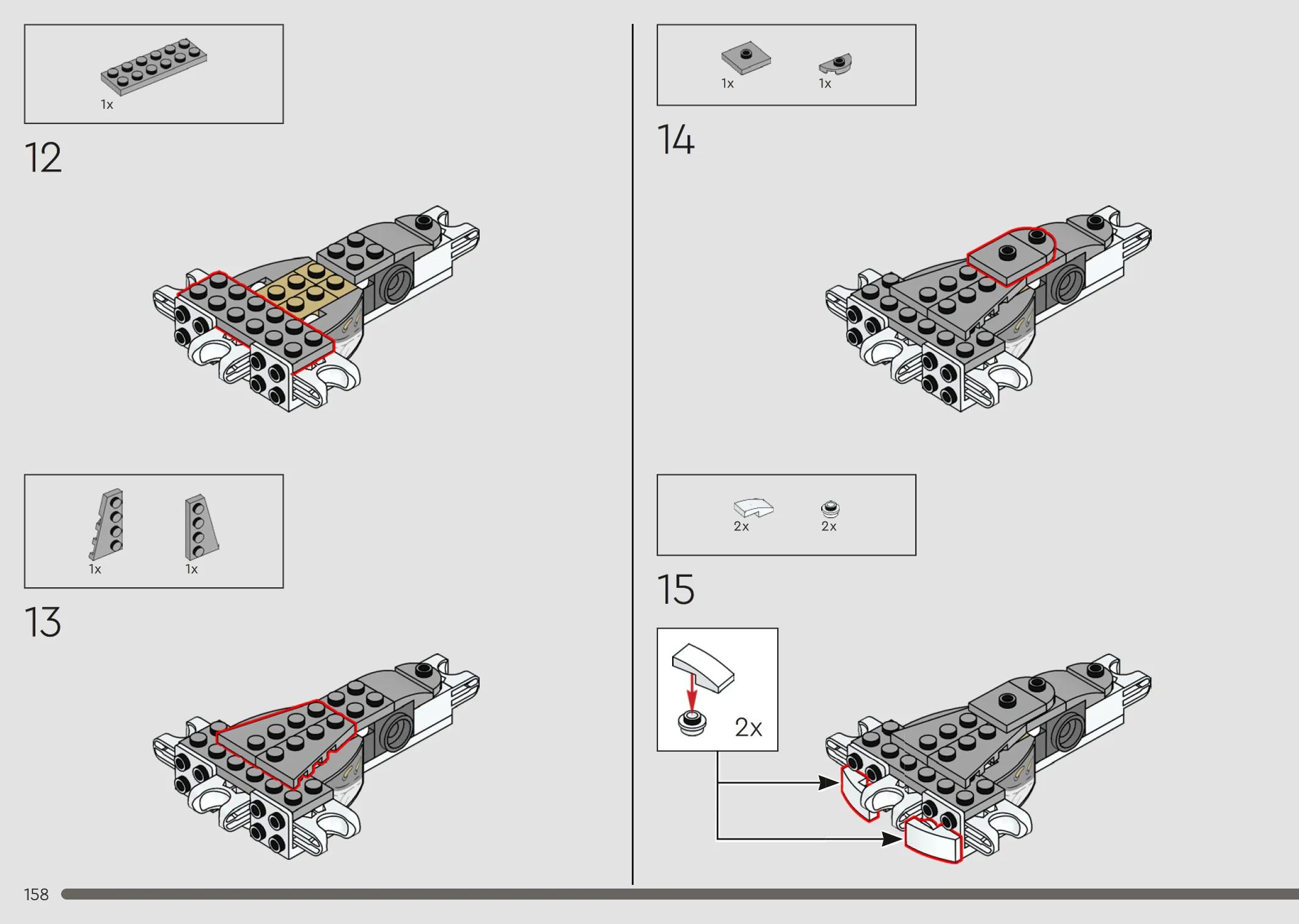 1x

12

1x 1x

13

1x 1x

14

2x 2x

15

2x

158