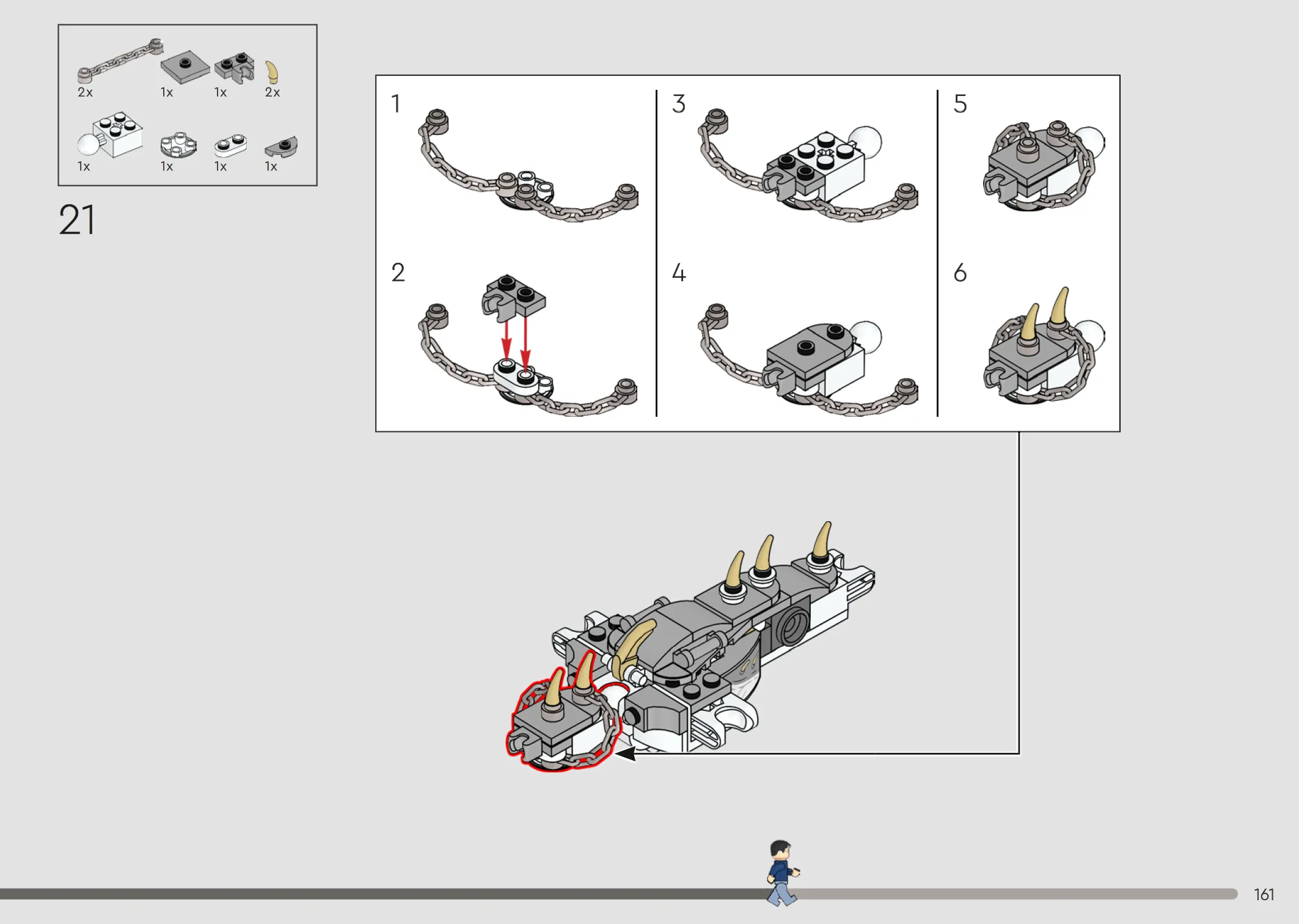 2x 1x 1x 2x

1x 1x 1x 1x

21

1

2

3

4

5

6

161