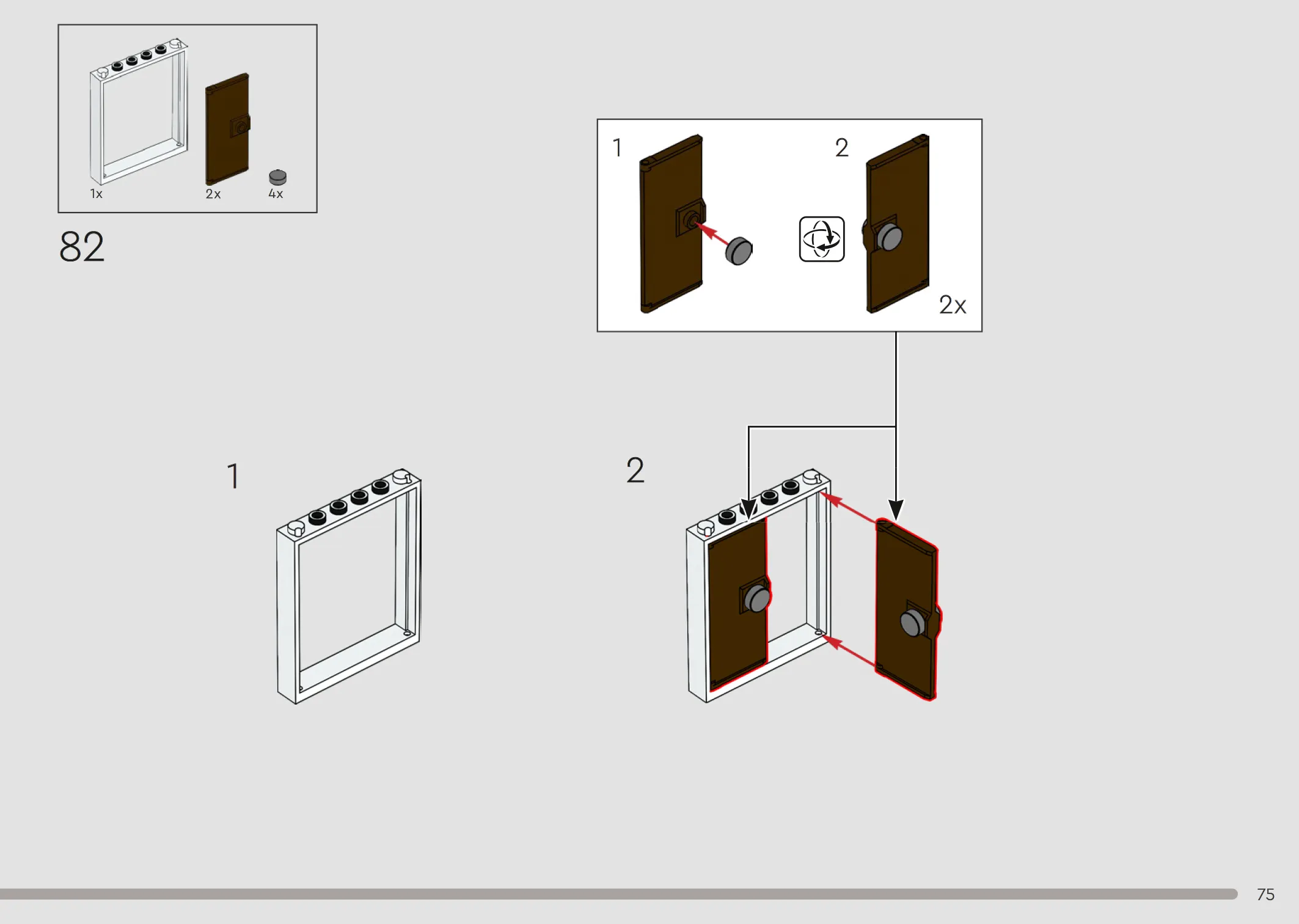 1x 2x 4x

82

1 2

2x

1

2

75