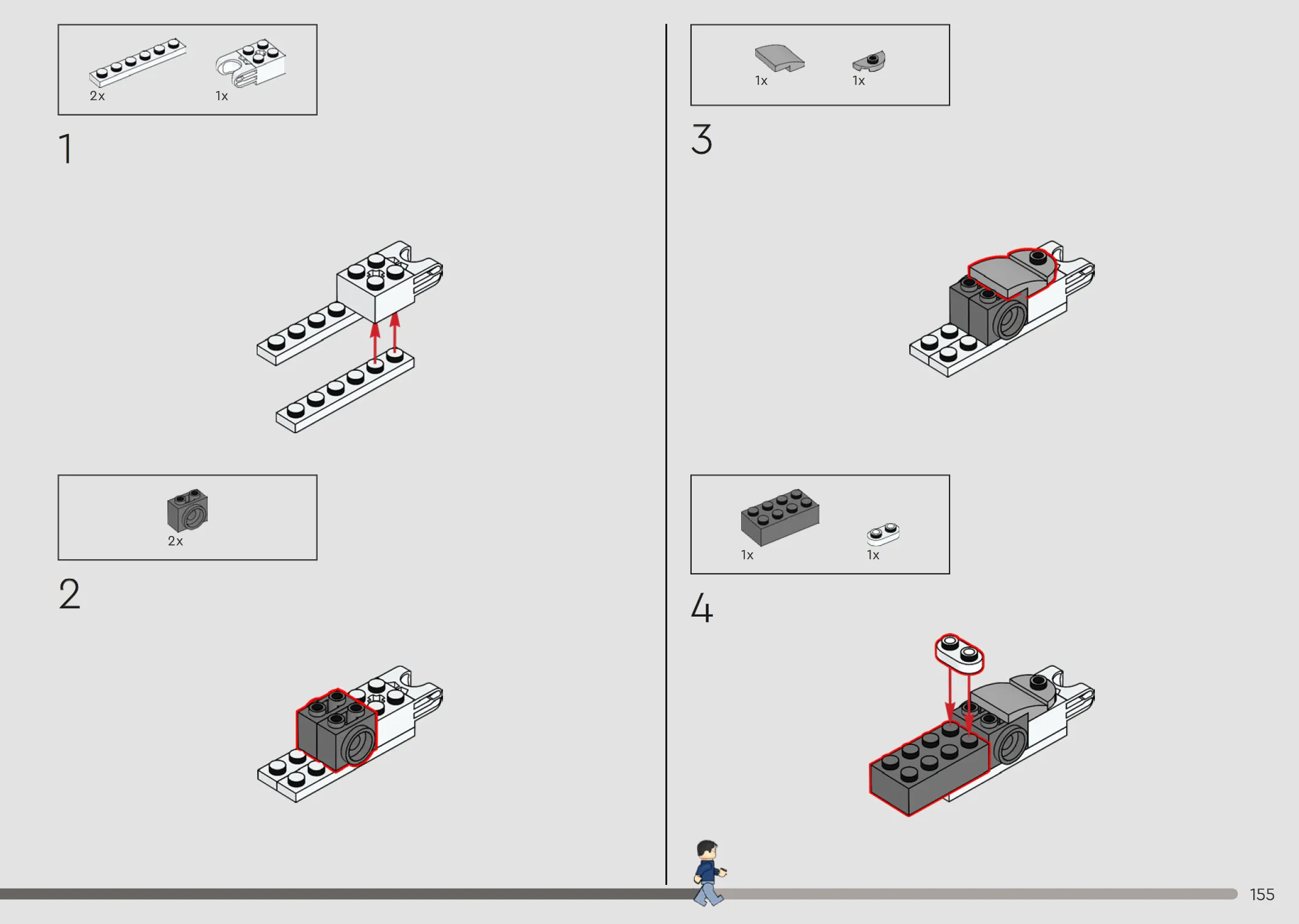 2x
1x

1

2x

2

1x
1x

3

1x
1x

4

155