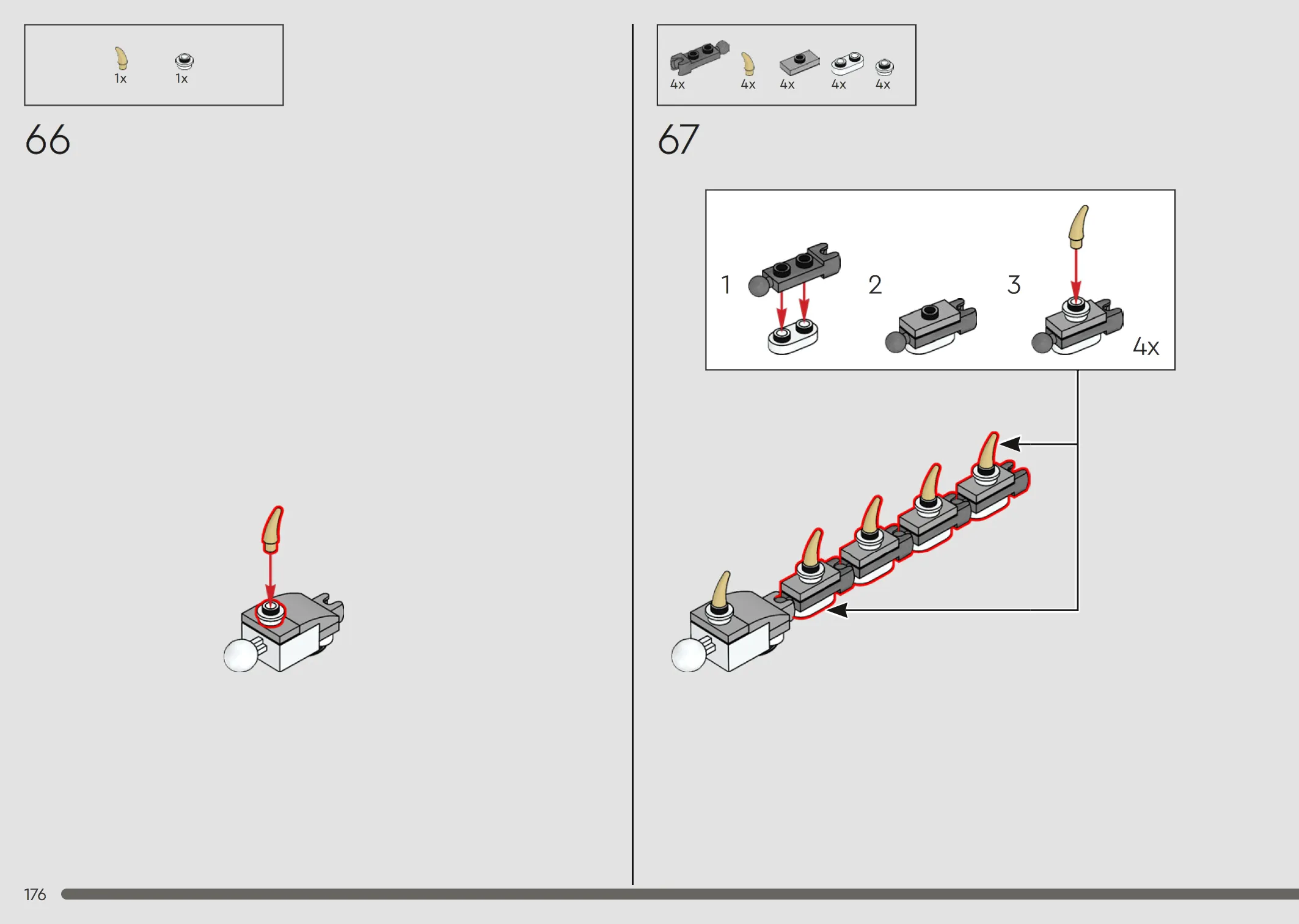 1x 1x

66

4x 4x 4x 4x 4x

67

1

2

3

4x

176