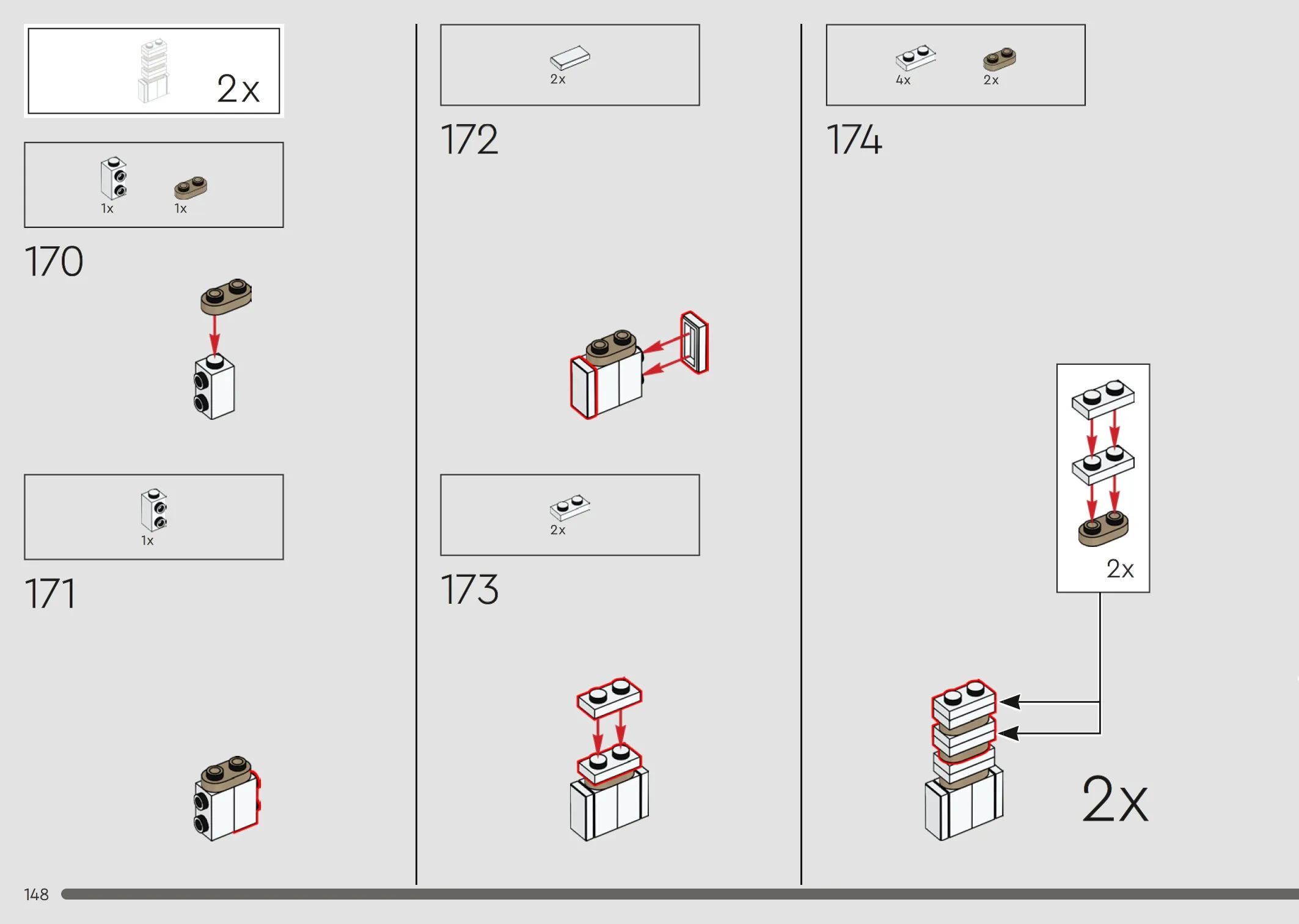 2x

1x 1x

170

1x

171

2x

172

2x

173

4x 2x

174

2x

2x

148