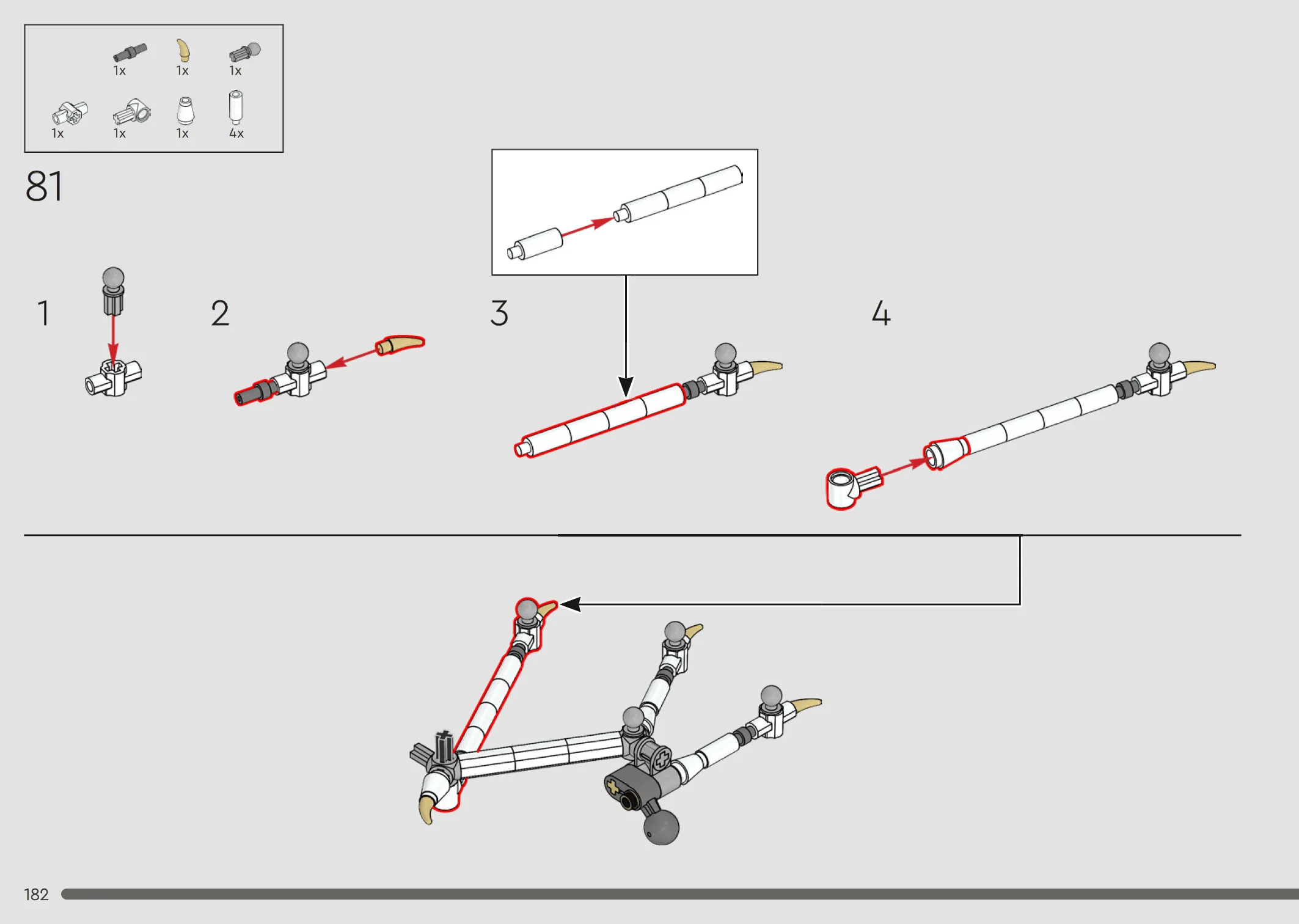 1x 1x 1x
1x 1x 1x 4x

81

1

2

3

4

182