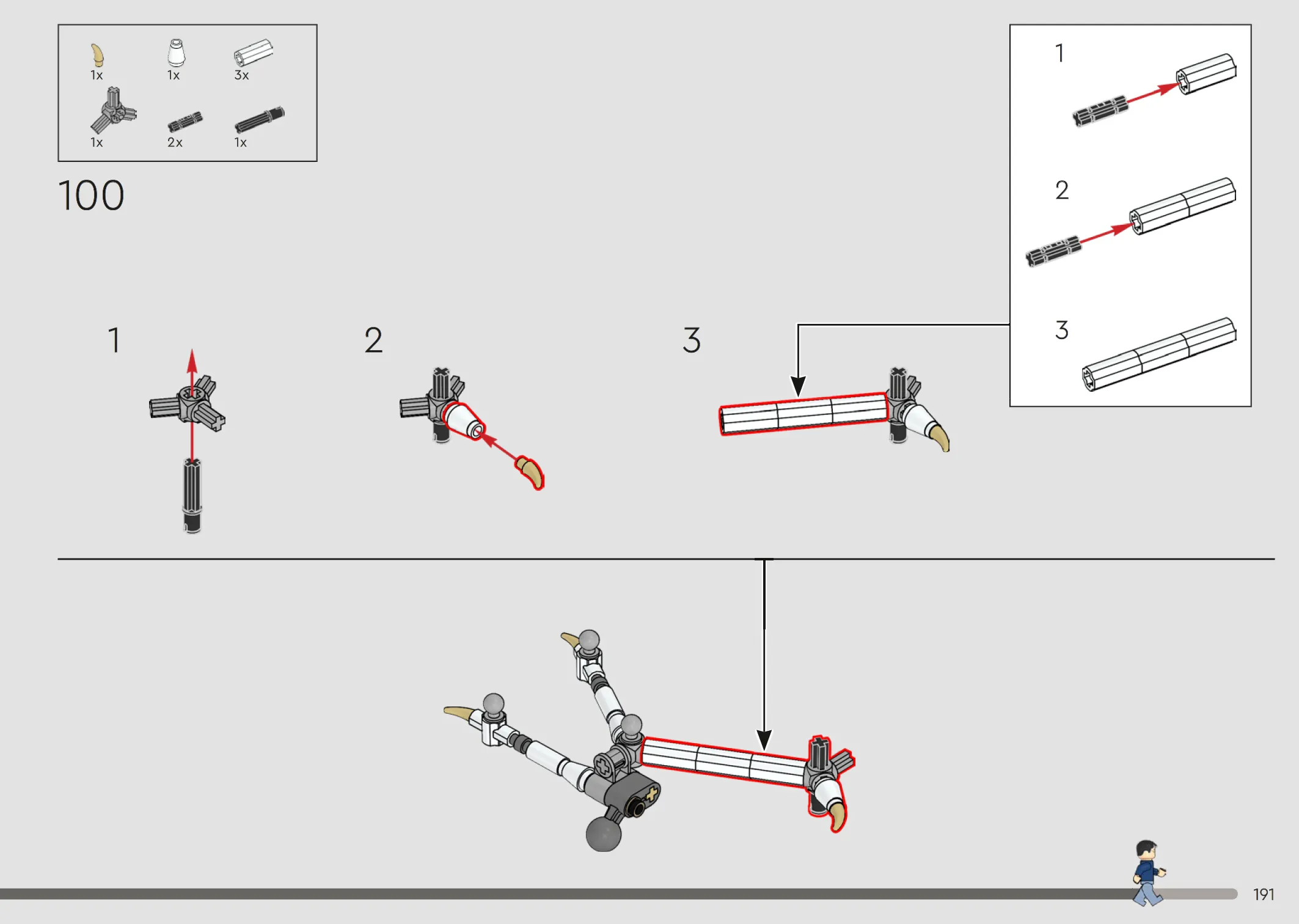 1x 1x 3x
1x 2x 1x

100

1

2

3

1

2

3

191