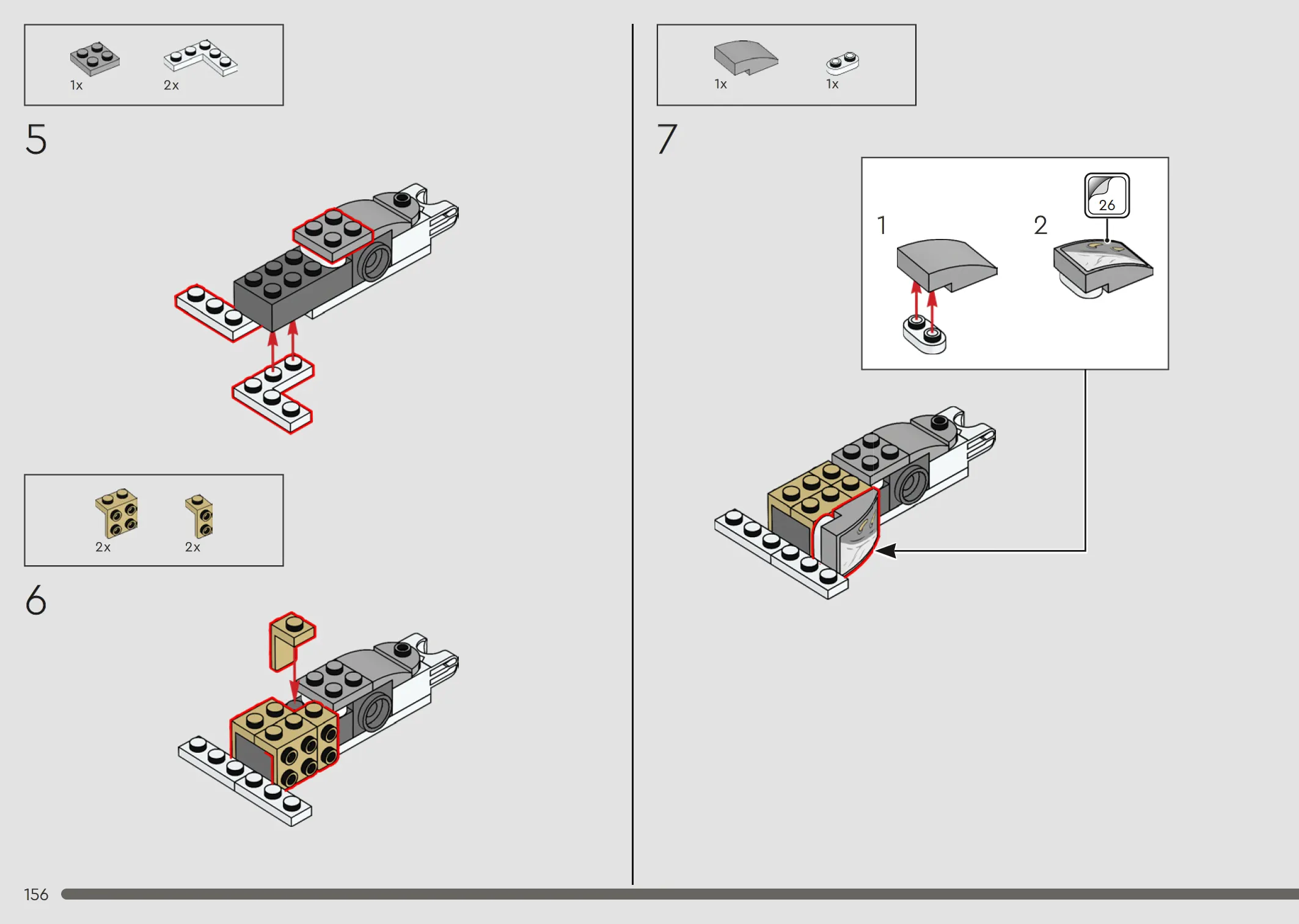 1x 2x

5

2x 2x

6

1x 1x

7

1

2

26

156