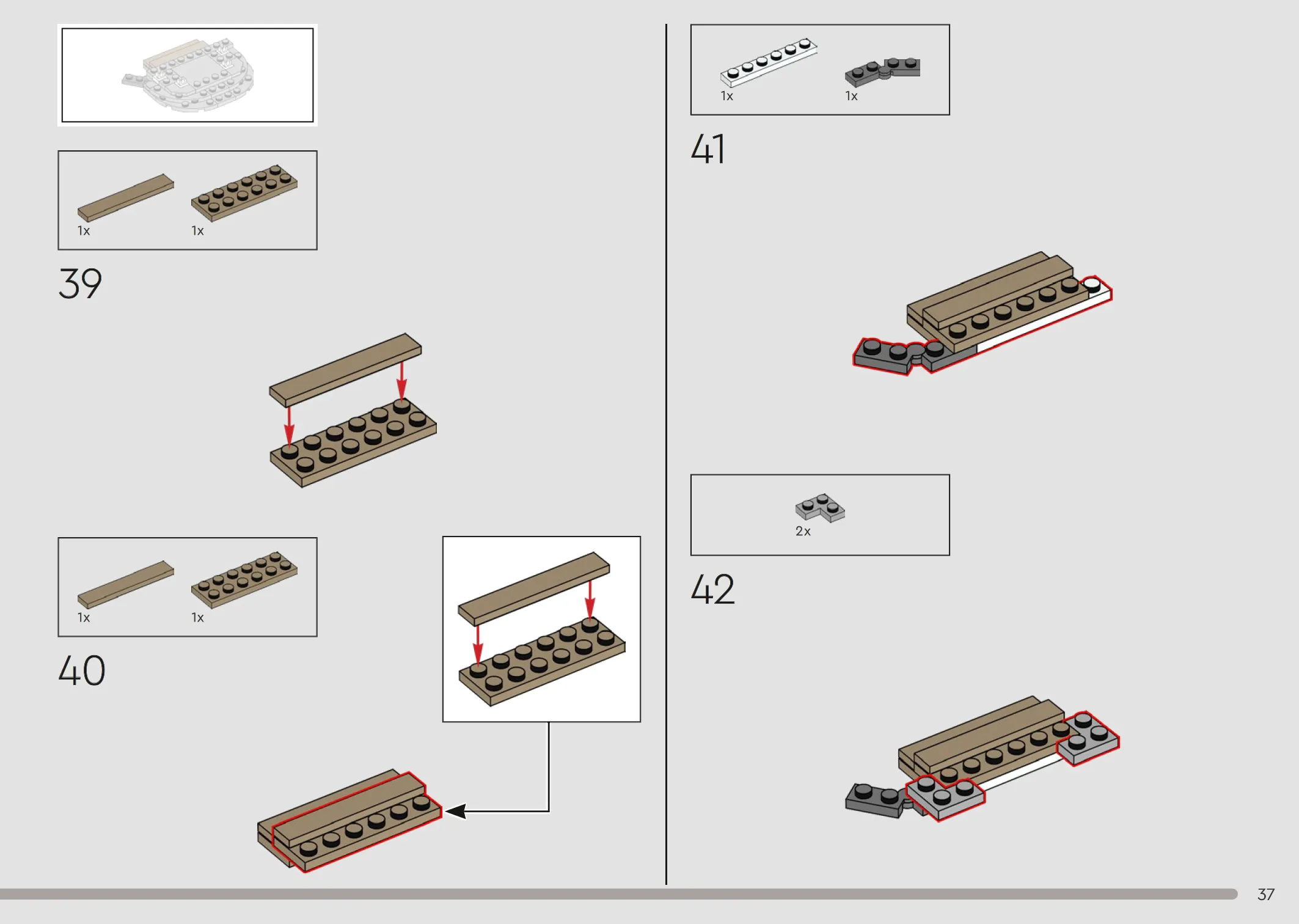 1x
1x

39

1x
1x

40

1x
1x

41

2x

42

37