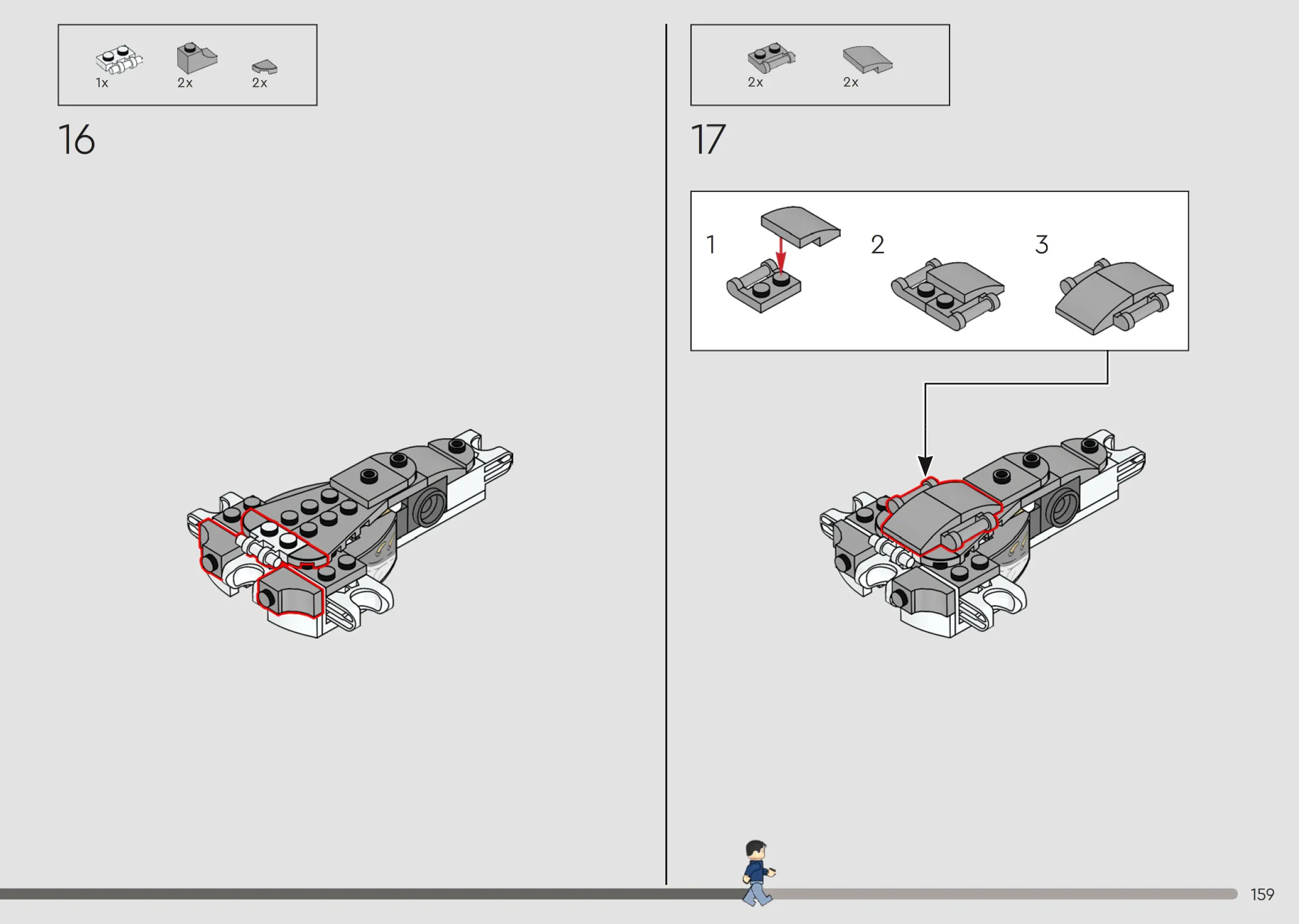 1x 2x 2x

16

2x 2x

17

1

2

3

159