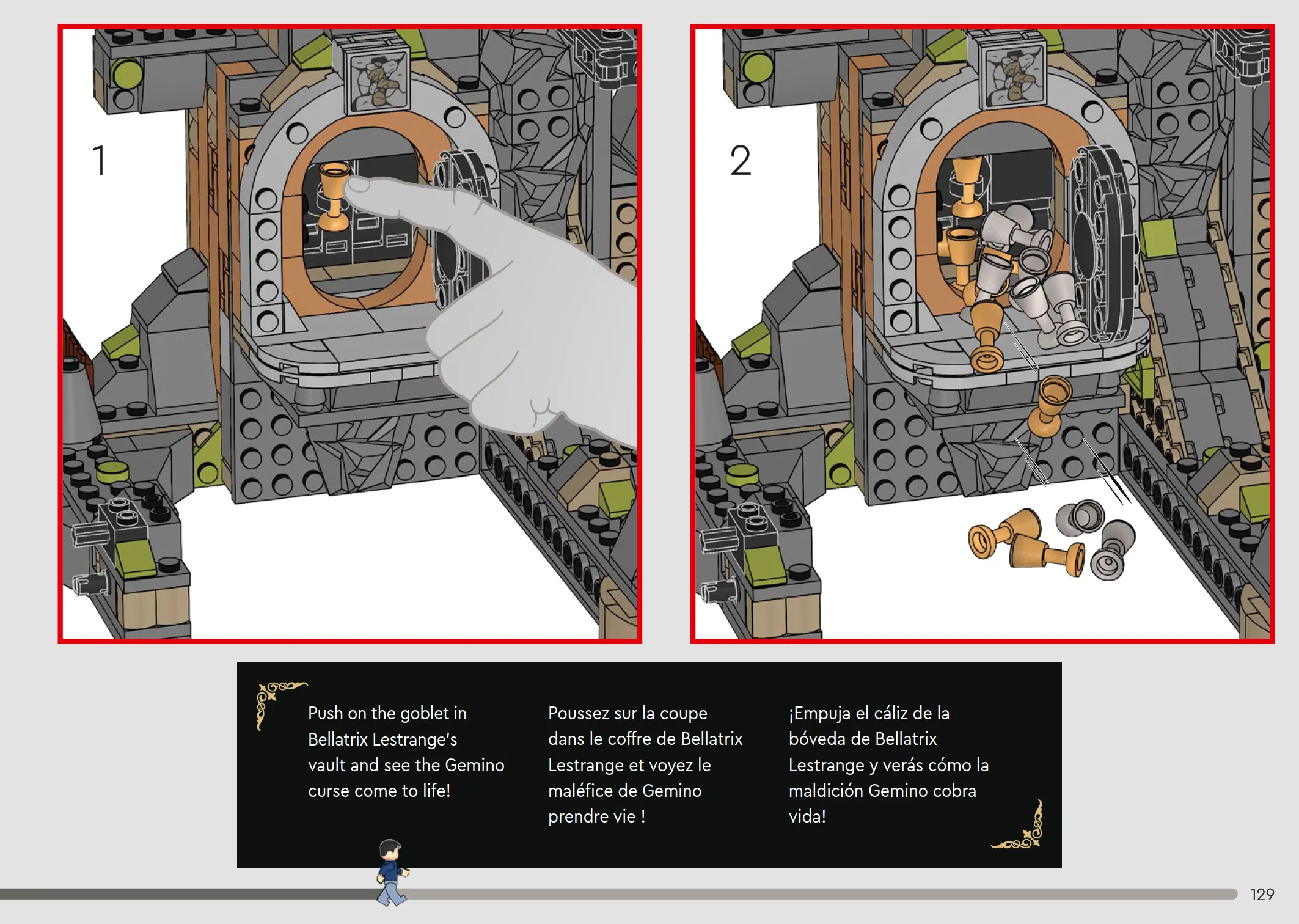 1

2

Push on the goblet in Bellatrix Lestrange's vault and see the Gemino curse come to life!

Poussez sur la coupe dans le coffre de Bellatrix Lestrange et voyez le maléfice de Gemino prendre vie !

¡Empuja el cáliz de la bóveda de Bellatrix Lestrange y verás cómo la maldición Gemino cobra vida!

129