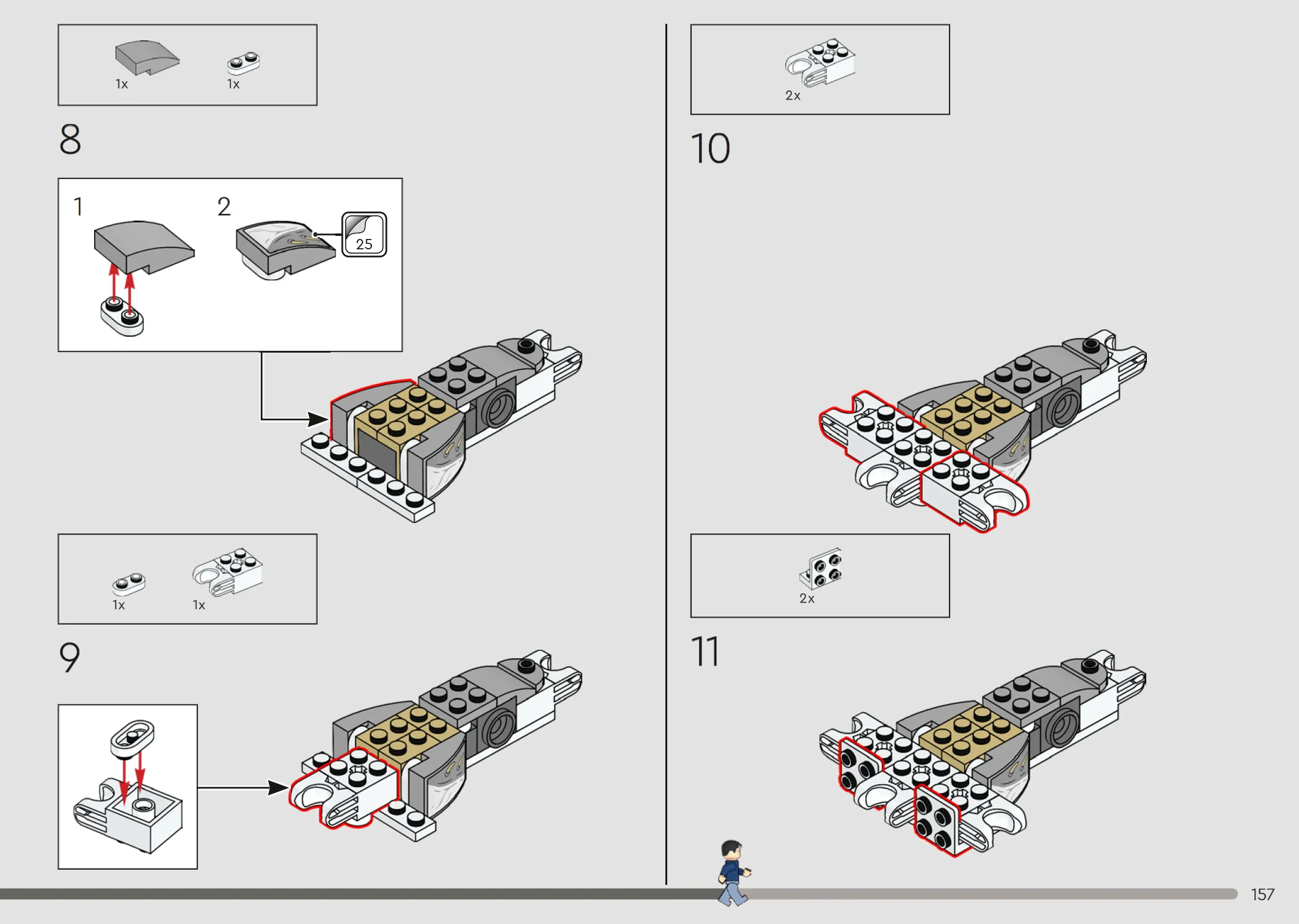 1x
1x

8

1
2
25

1x
1x

9

2x

10

2x

11

157