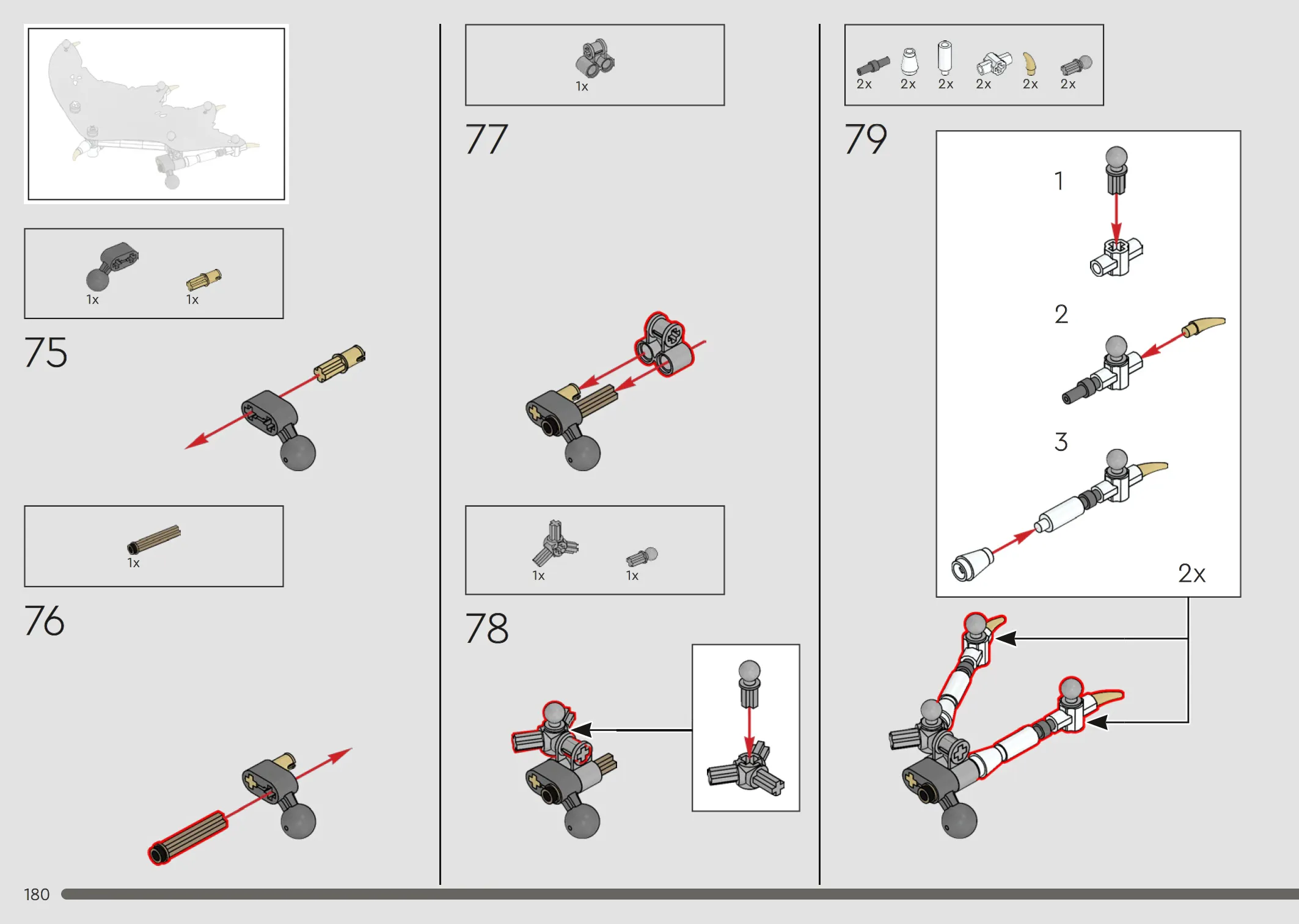 1x 1x

75

1x

76

1x

77

1x 1x

78

2x 2x 2x 2x 2x 2x

79

1

2

3

2x

180