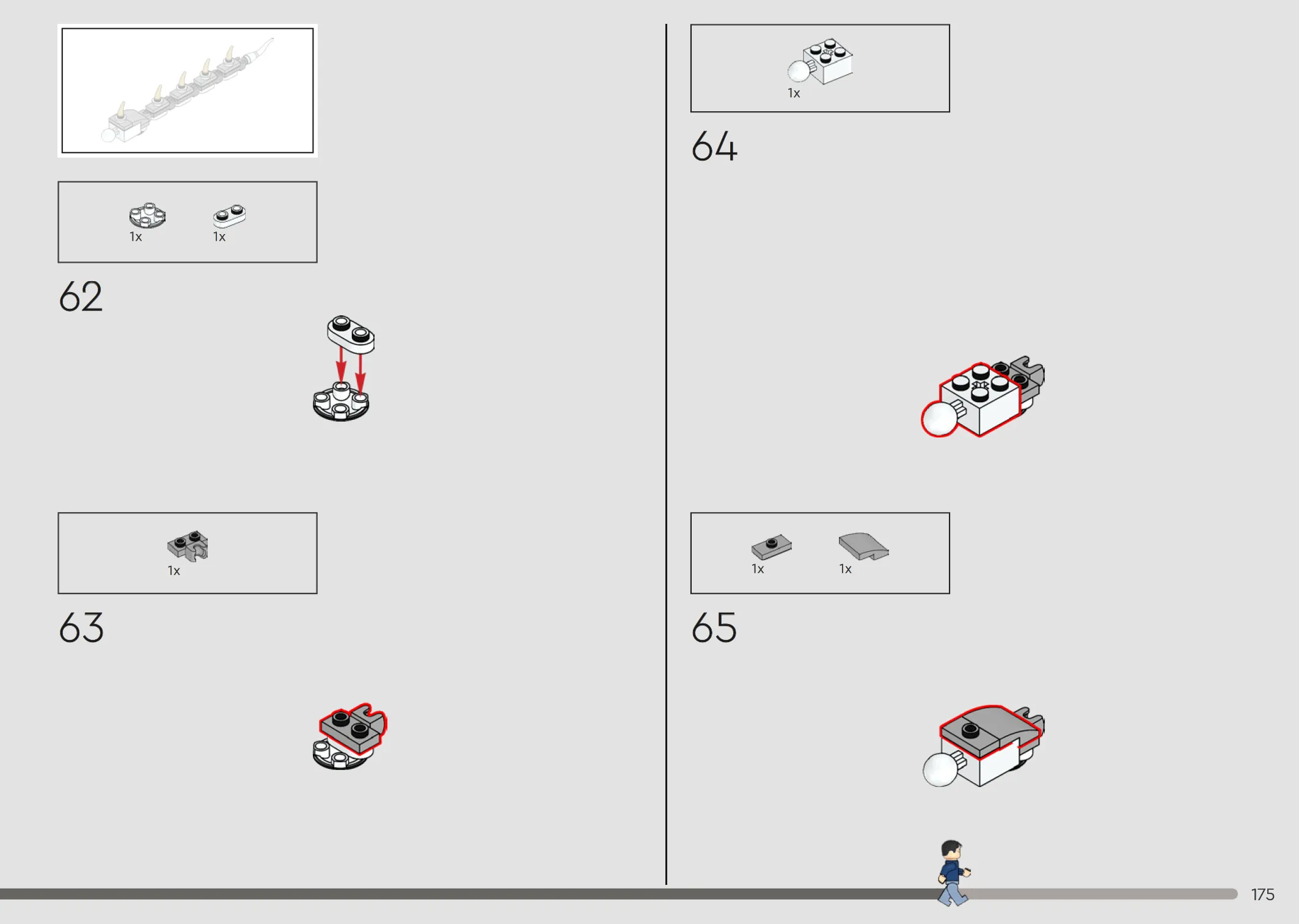 1x 1x

62

1x

63

1x

64

1x 1x

65

175