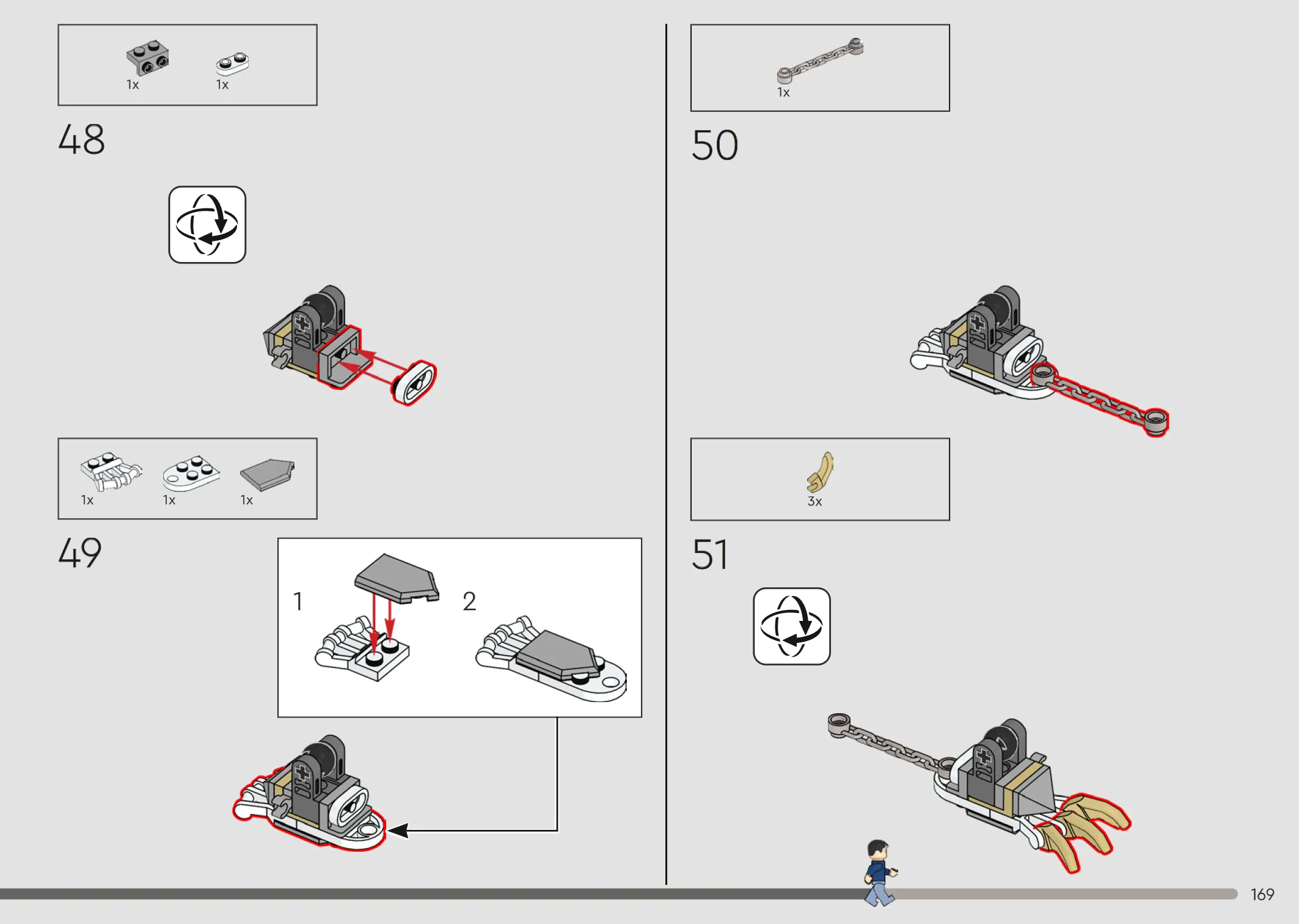 1x 1x

48

1x 1x 1x

49

1

2

1x

50

3x

51

169