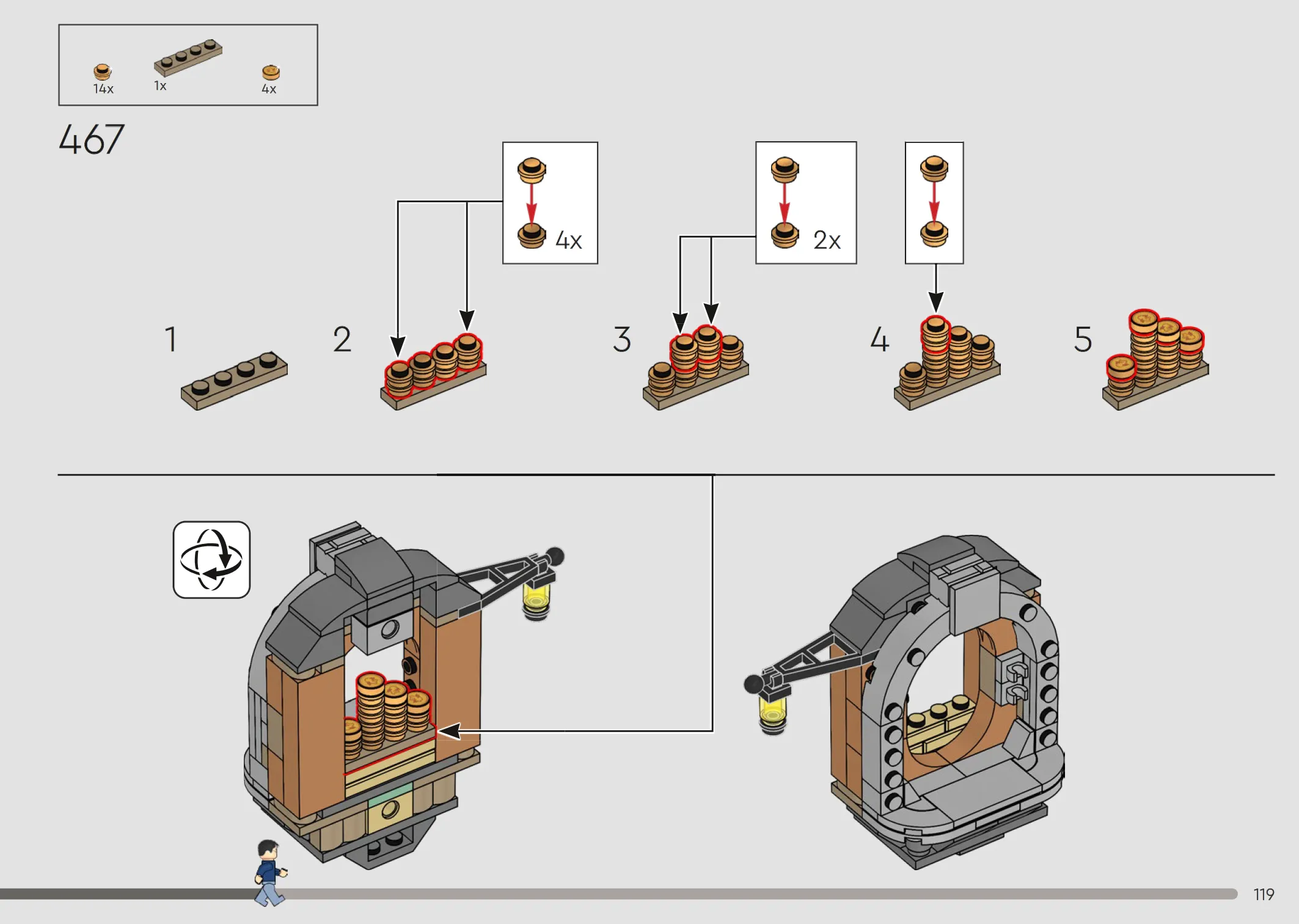 14x 1x 4x

467

4x

2x

1

2

3

4

5

119